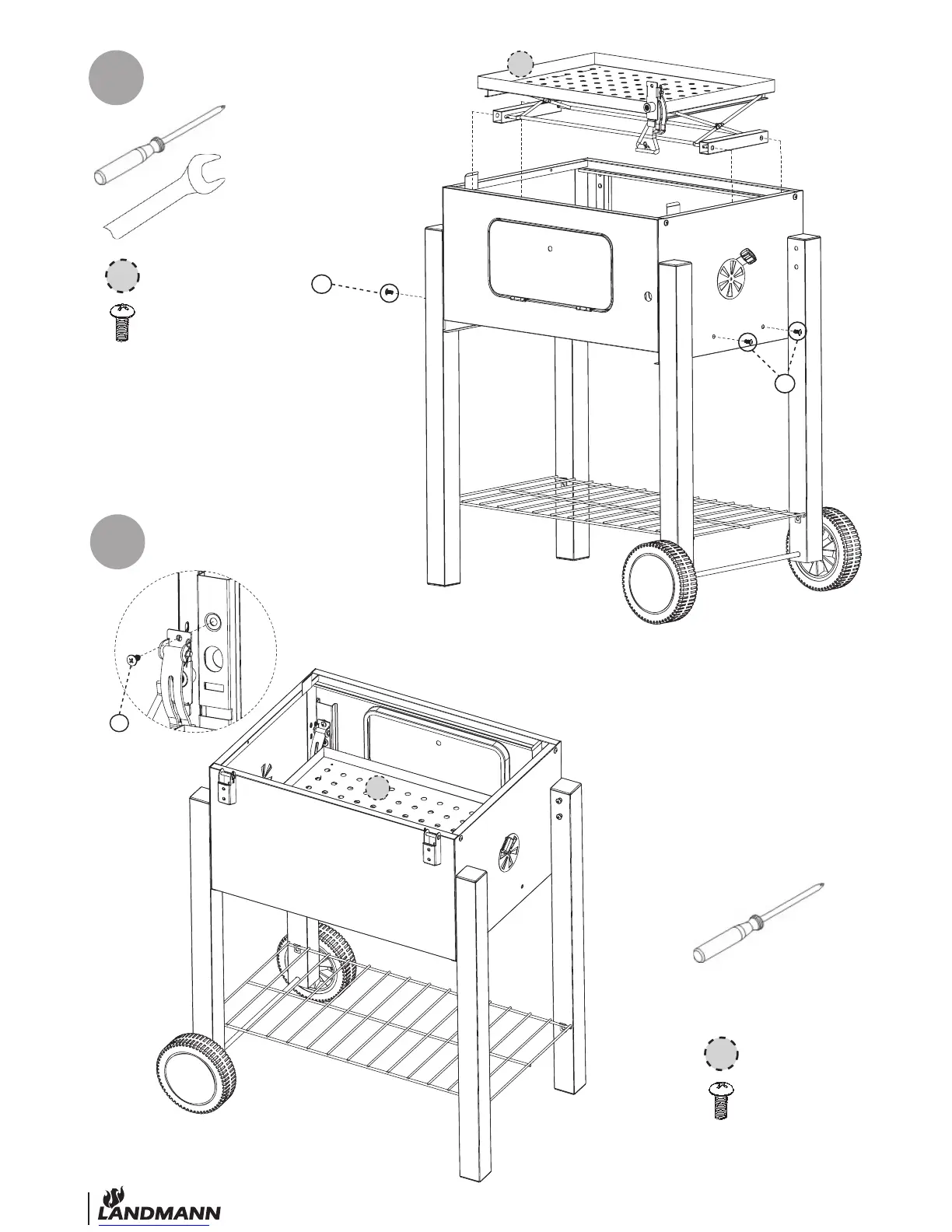 LANDMANN