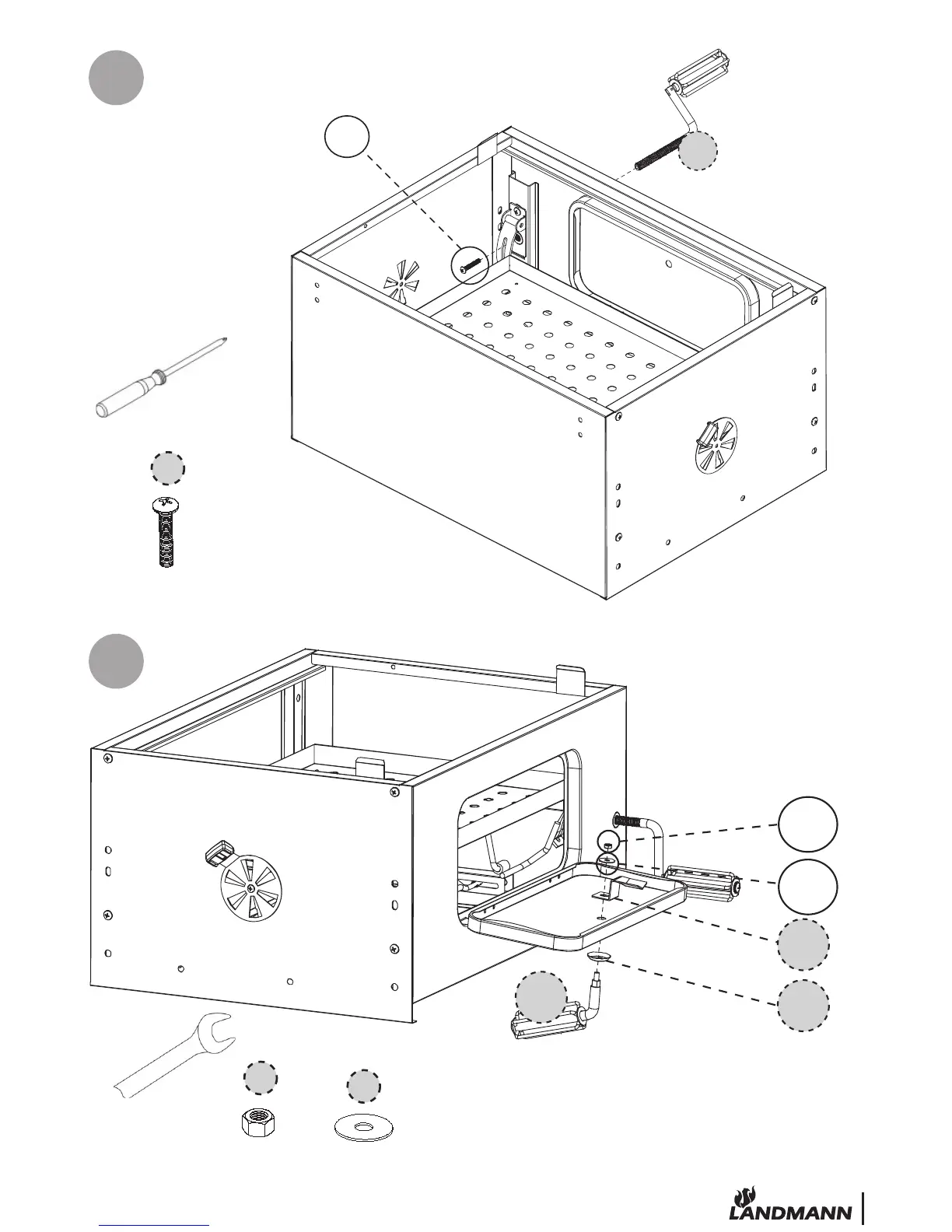 LANDMANN