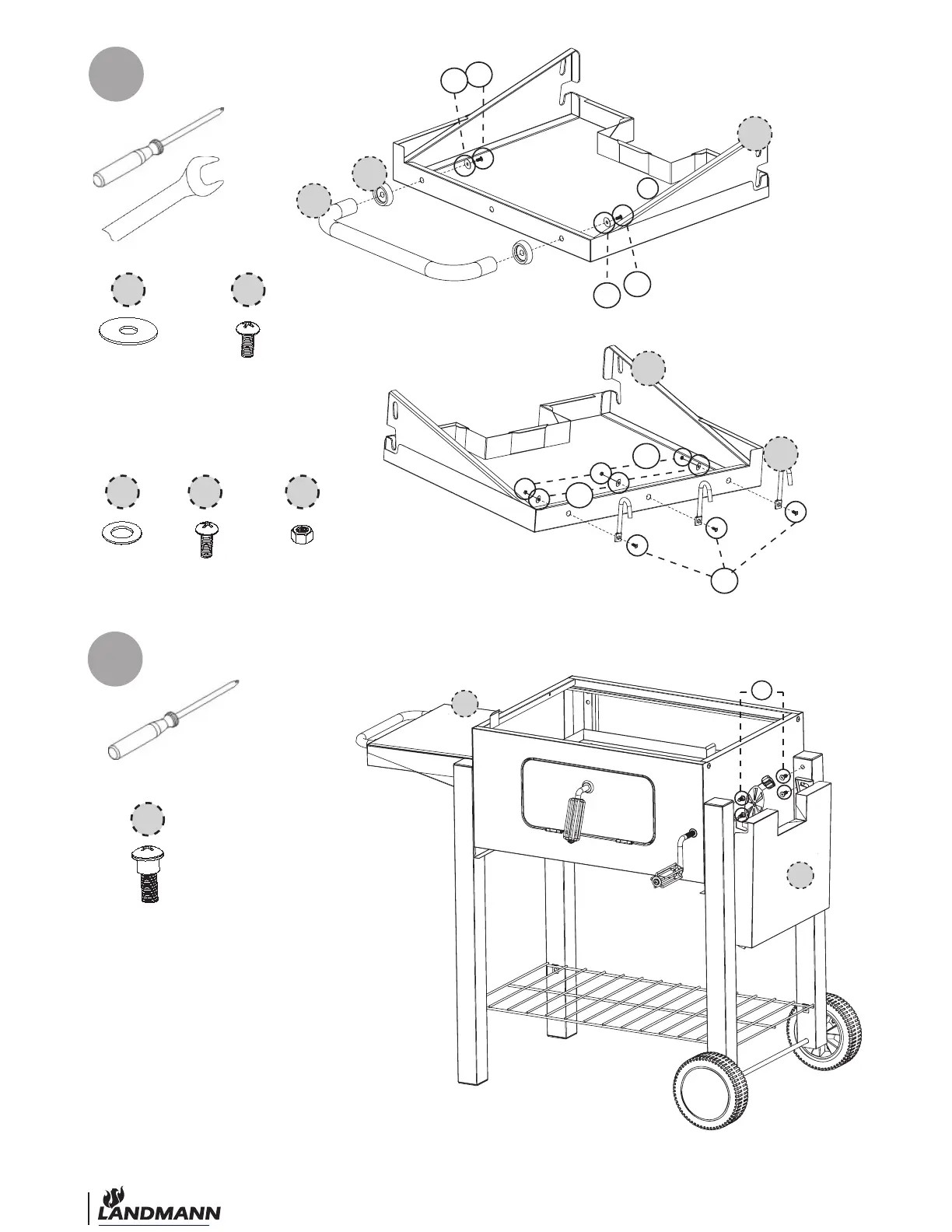 LANDMANN