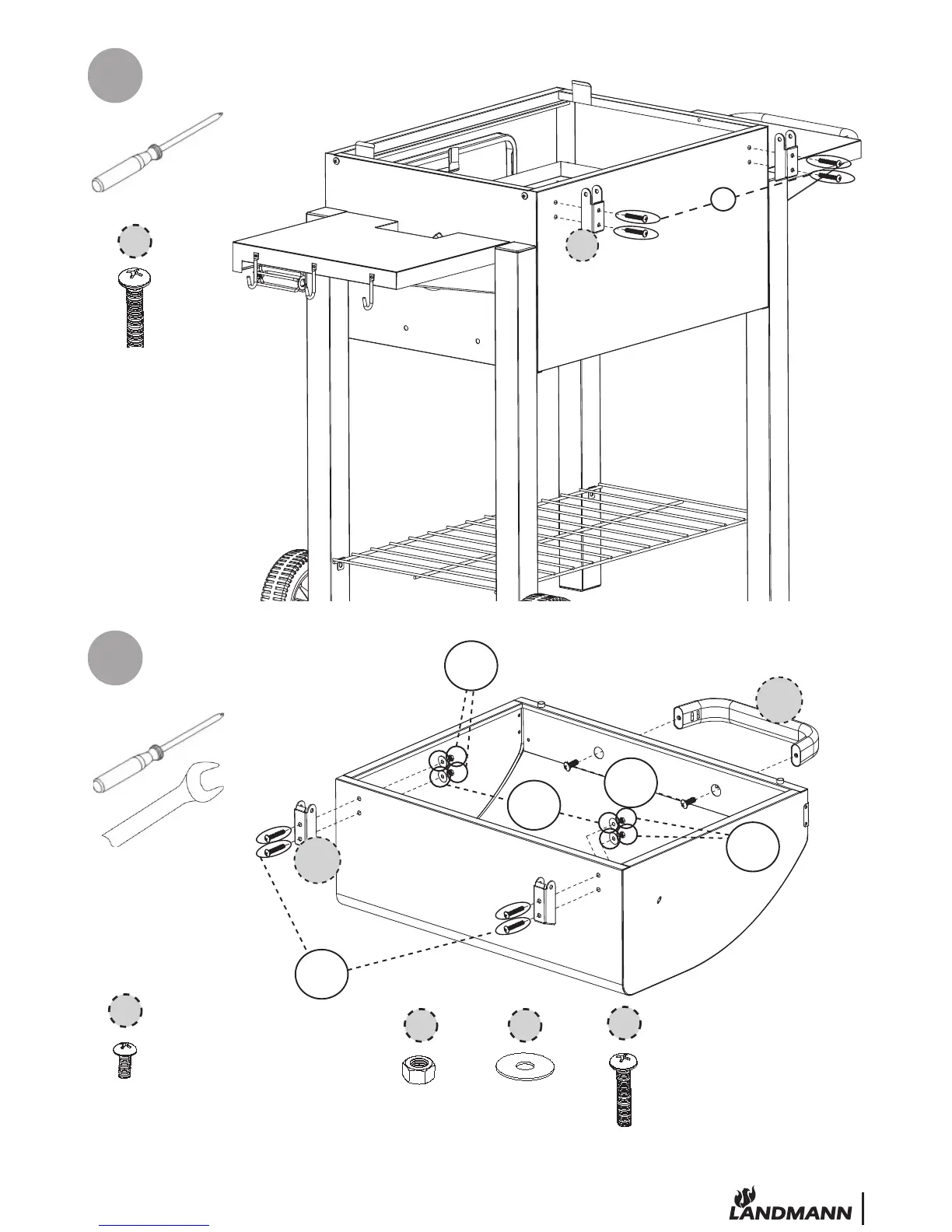 LANDMANN