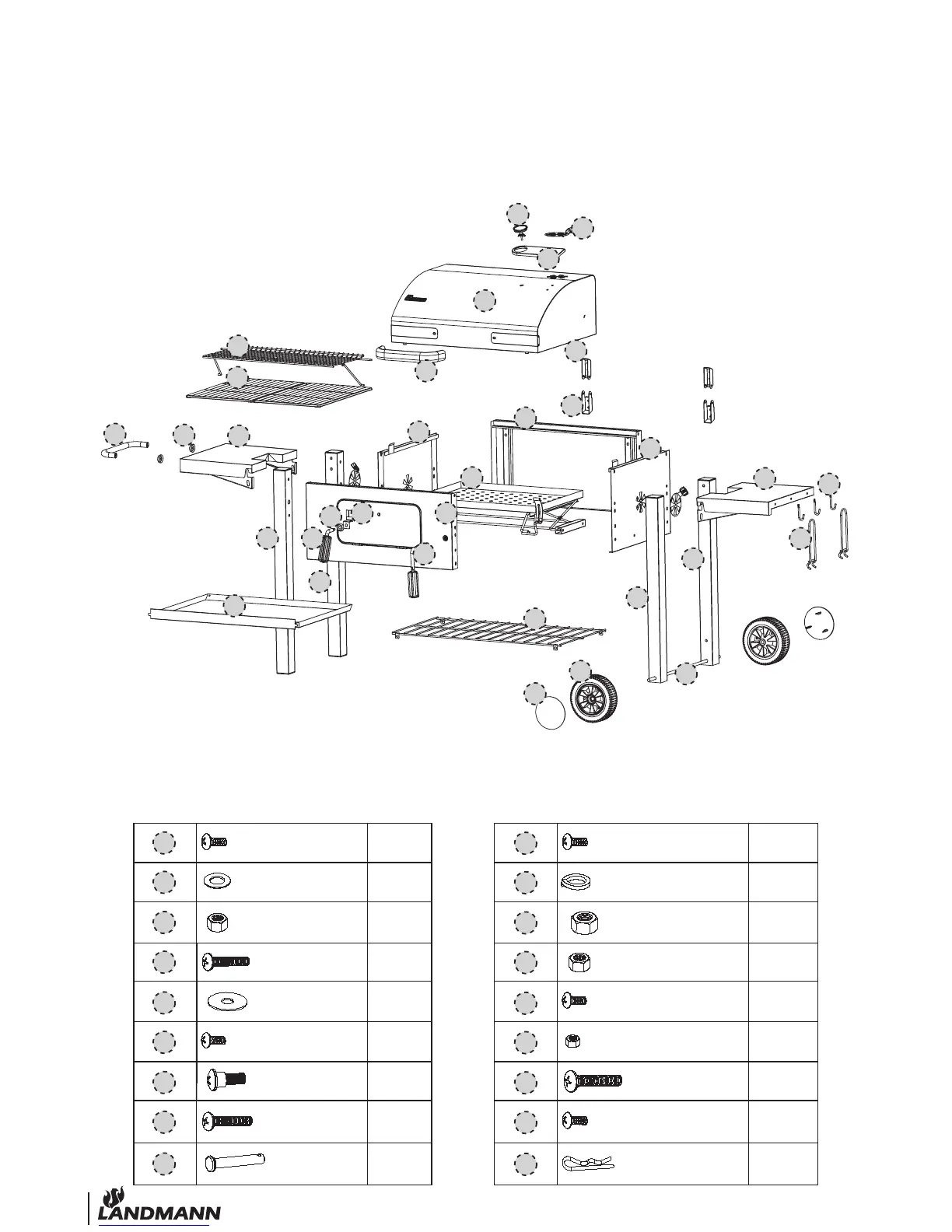 LANDMANN