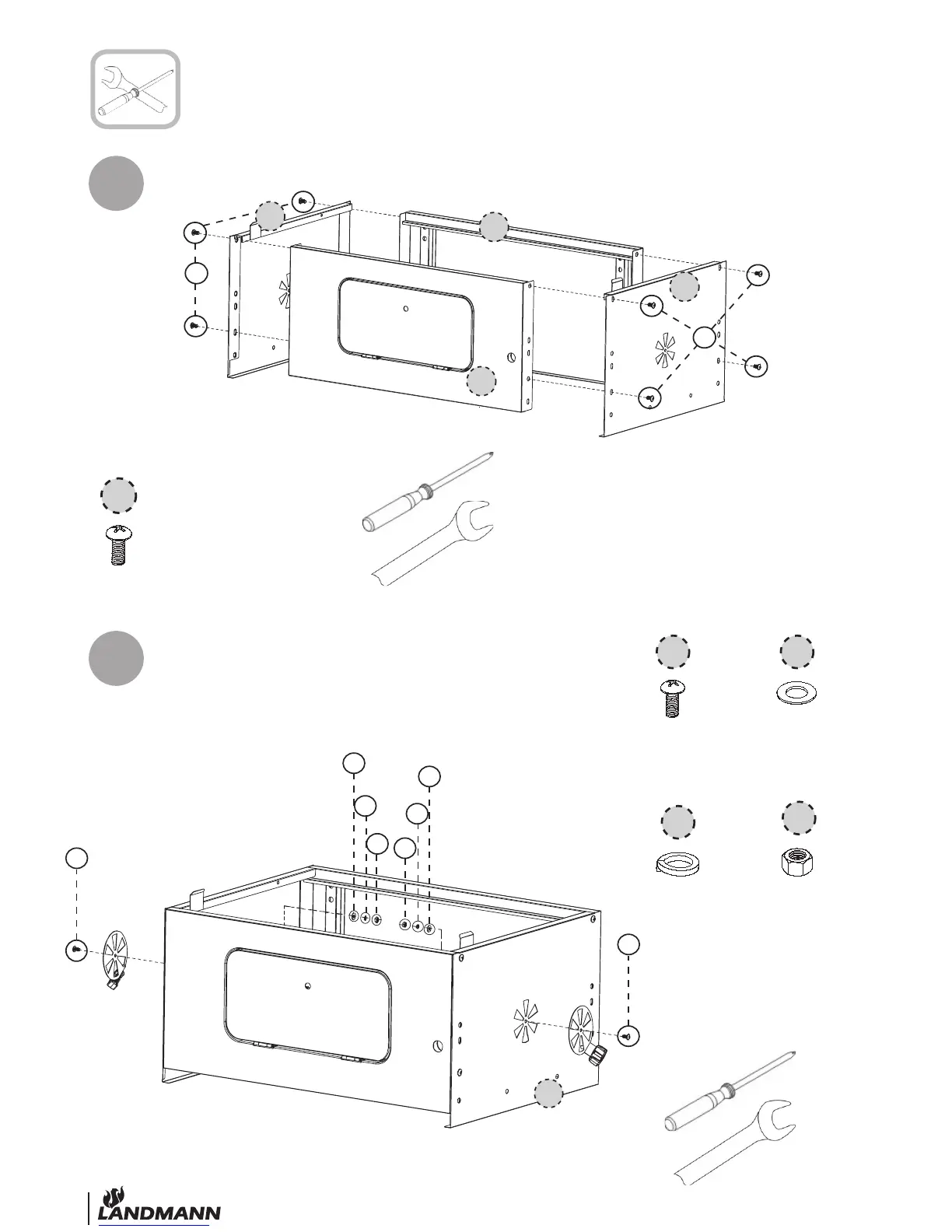 LANDMANN