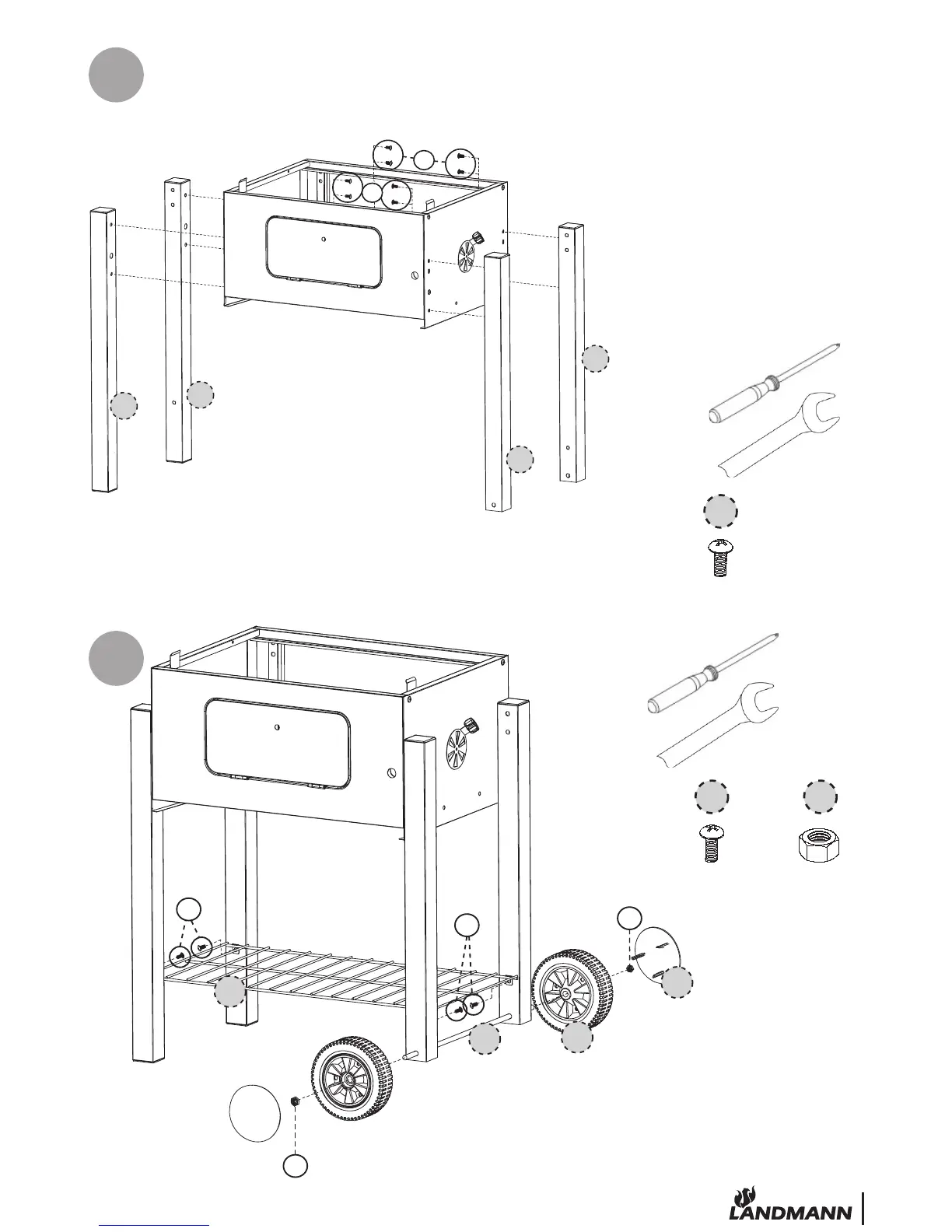 LANDMANN