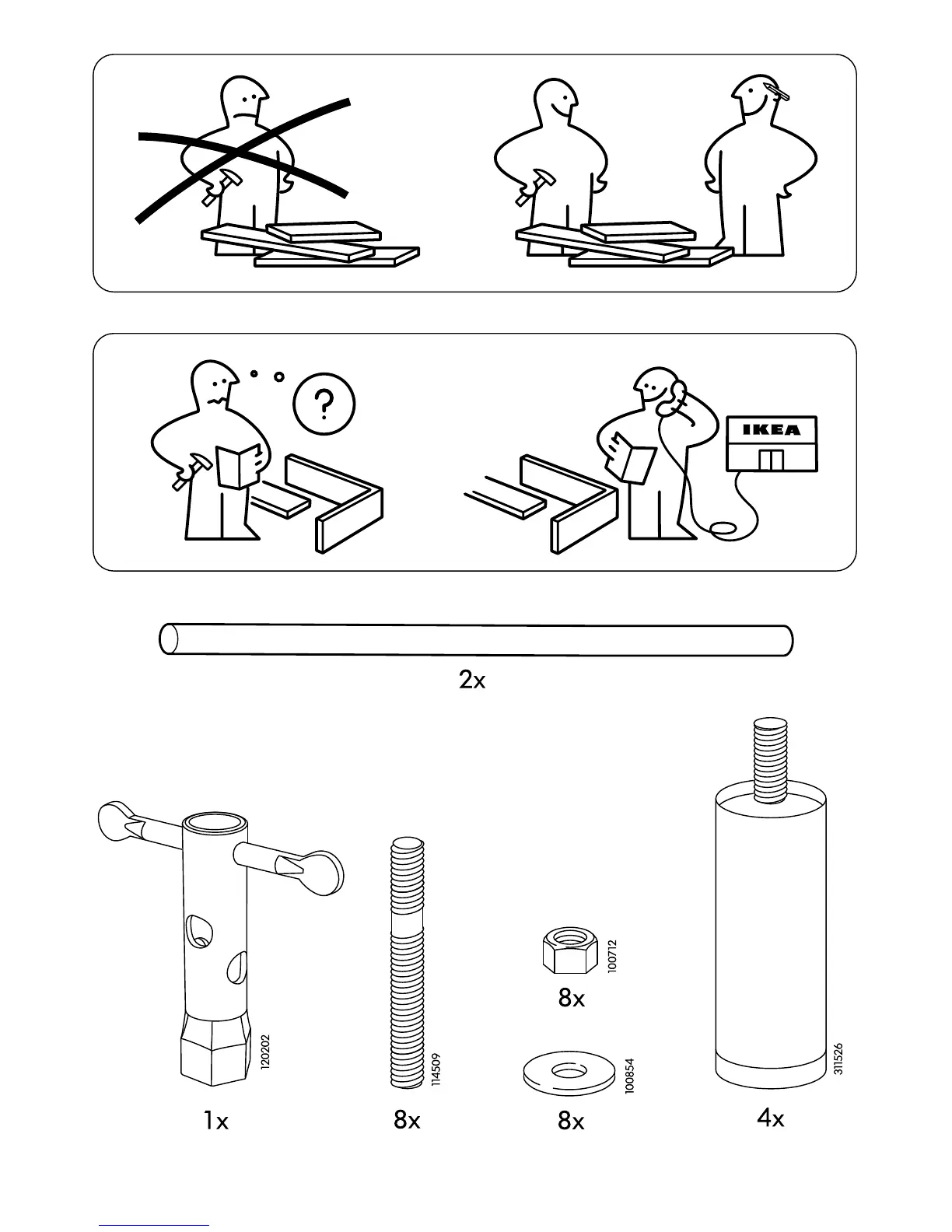 ?

IKEA

2x

120202

1x

114509

8x

100712

8x

100854

8x

311526

4x