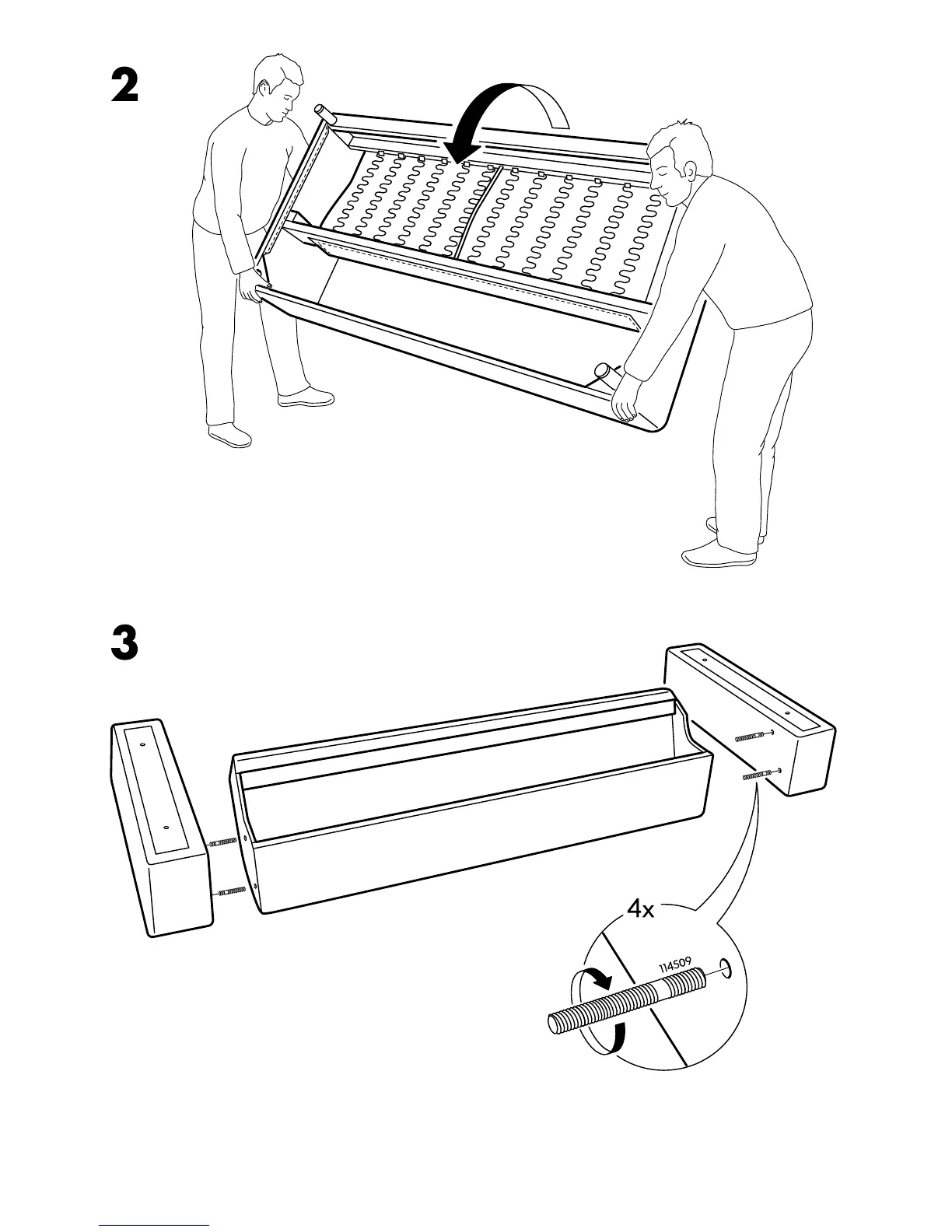 2

3

4x

114509