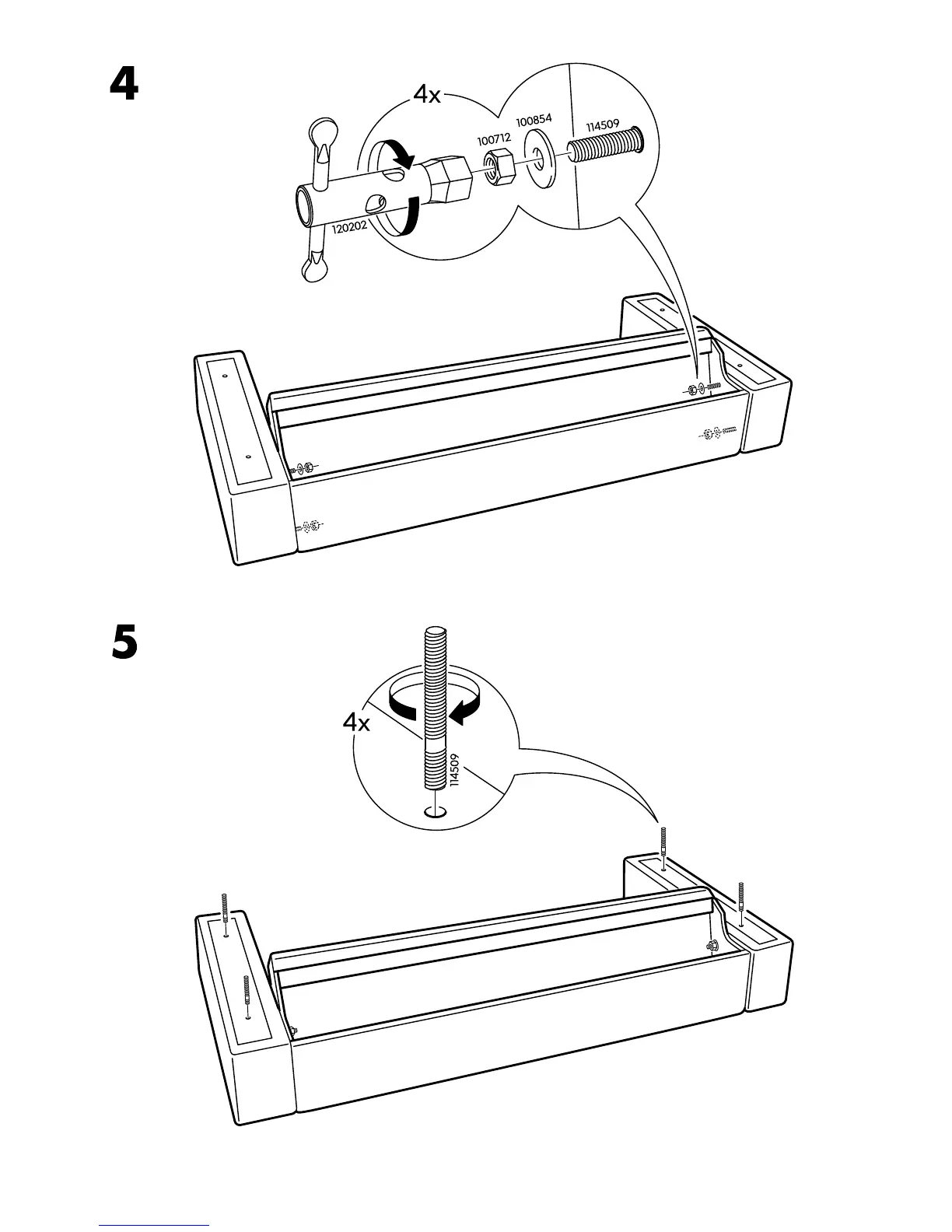 4

4x

120202

100712

100854

114509

5

4x

114509