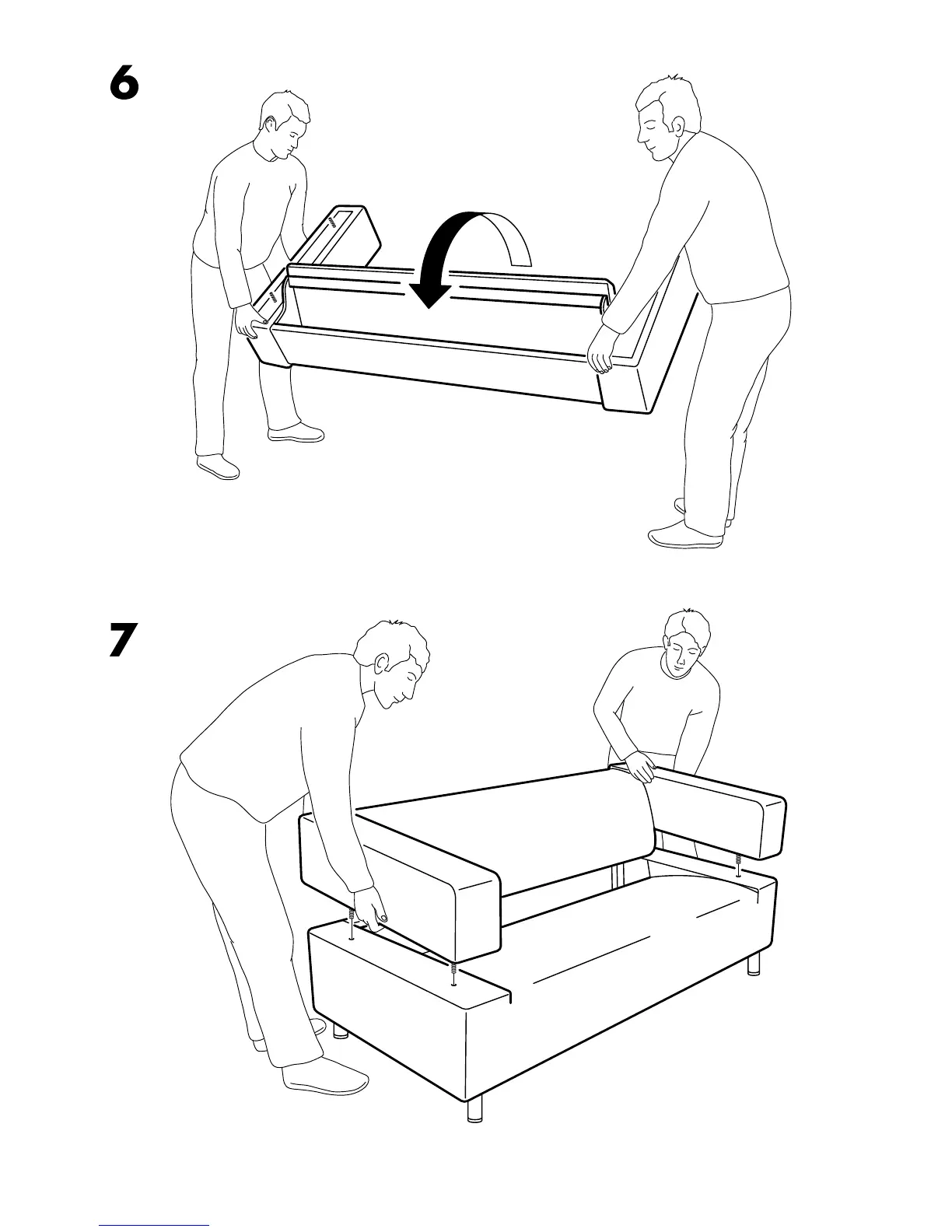 6

7