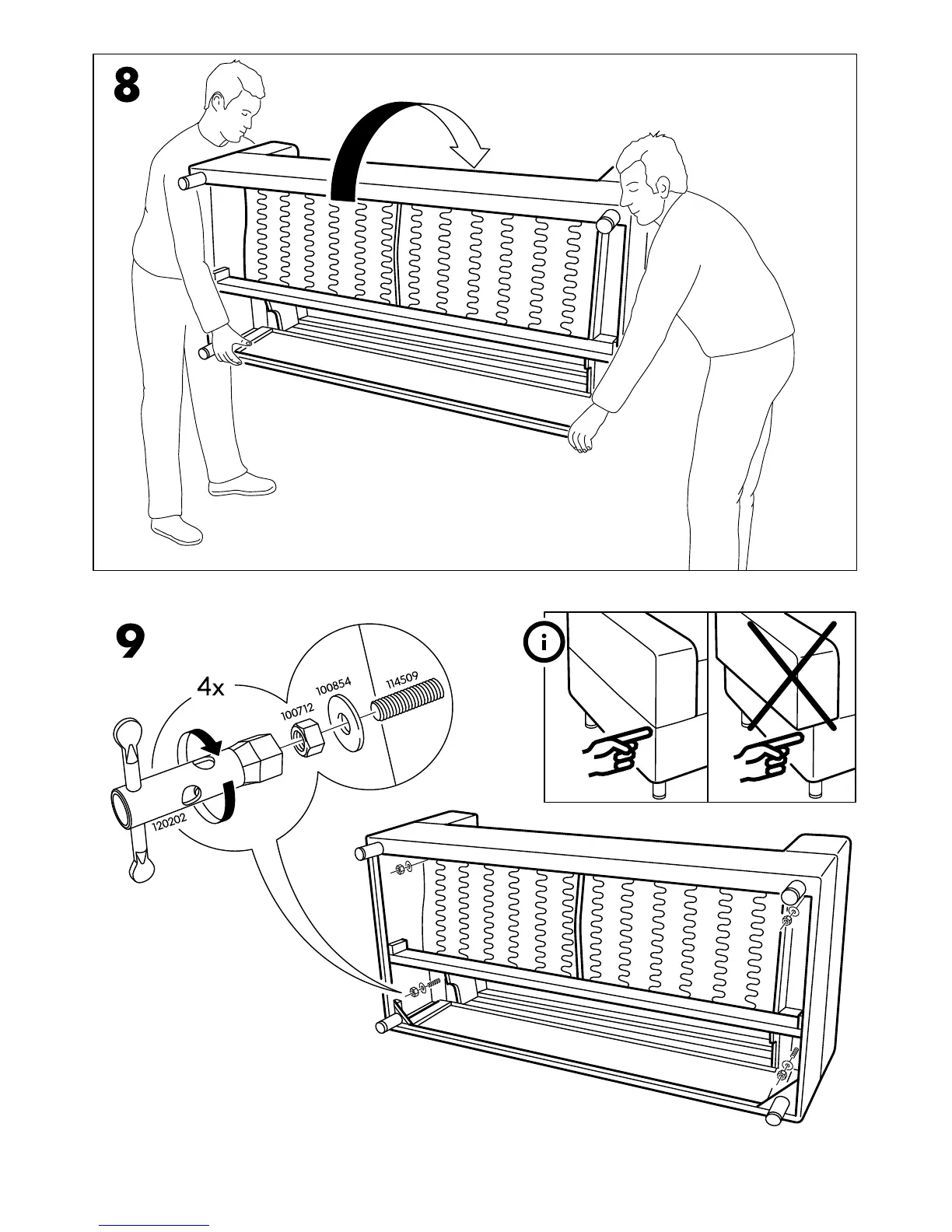 8

9

4x

100712

100854

114509

120202

i