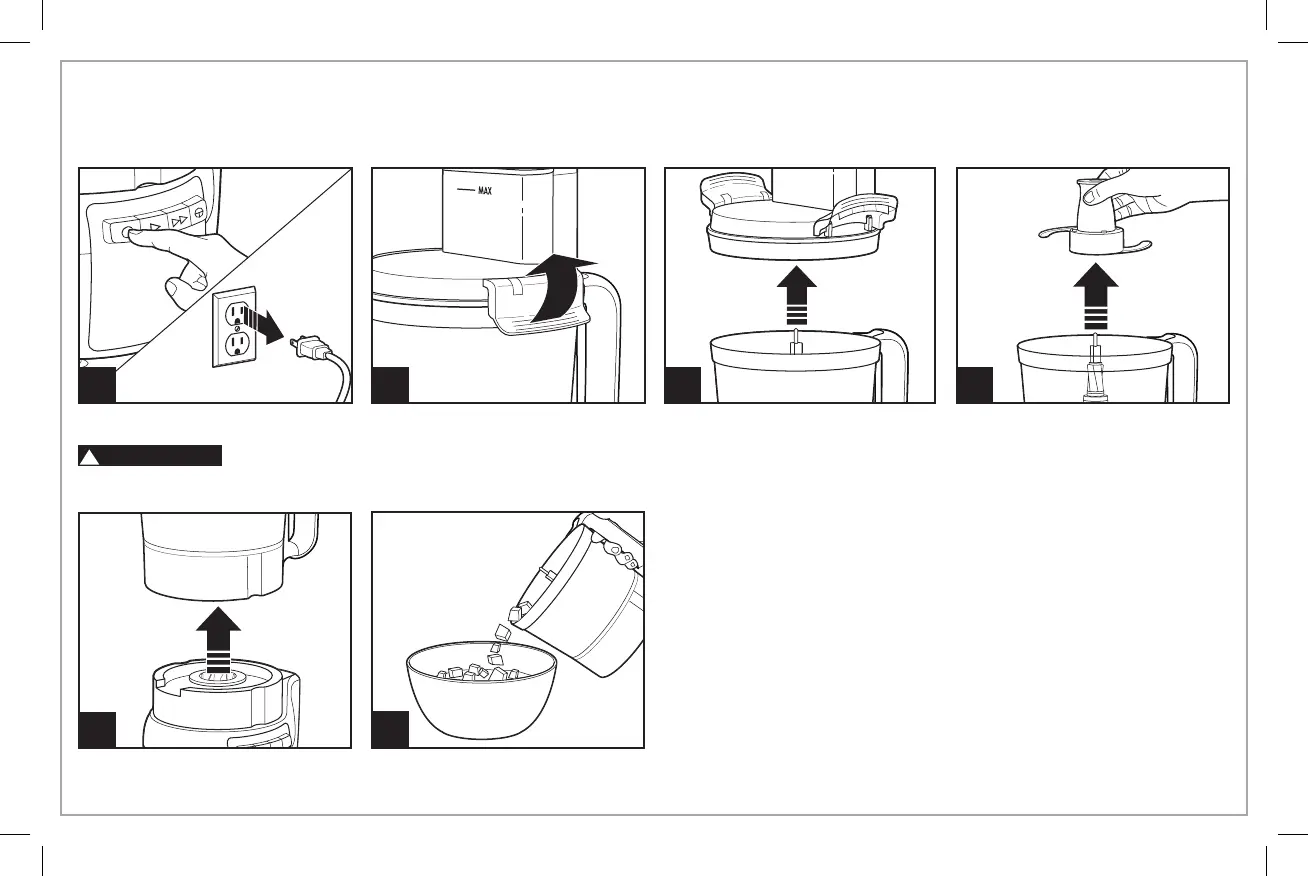 MAX