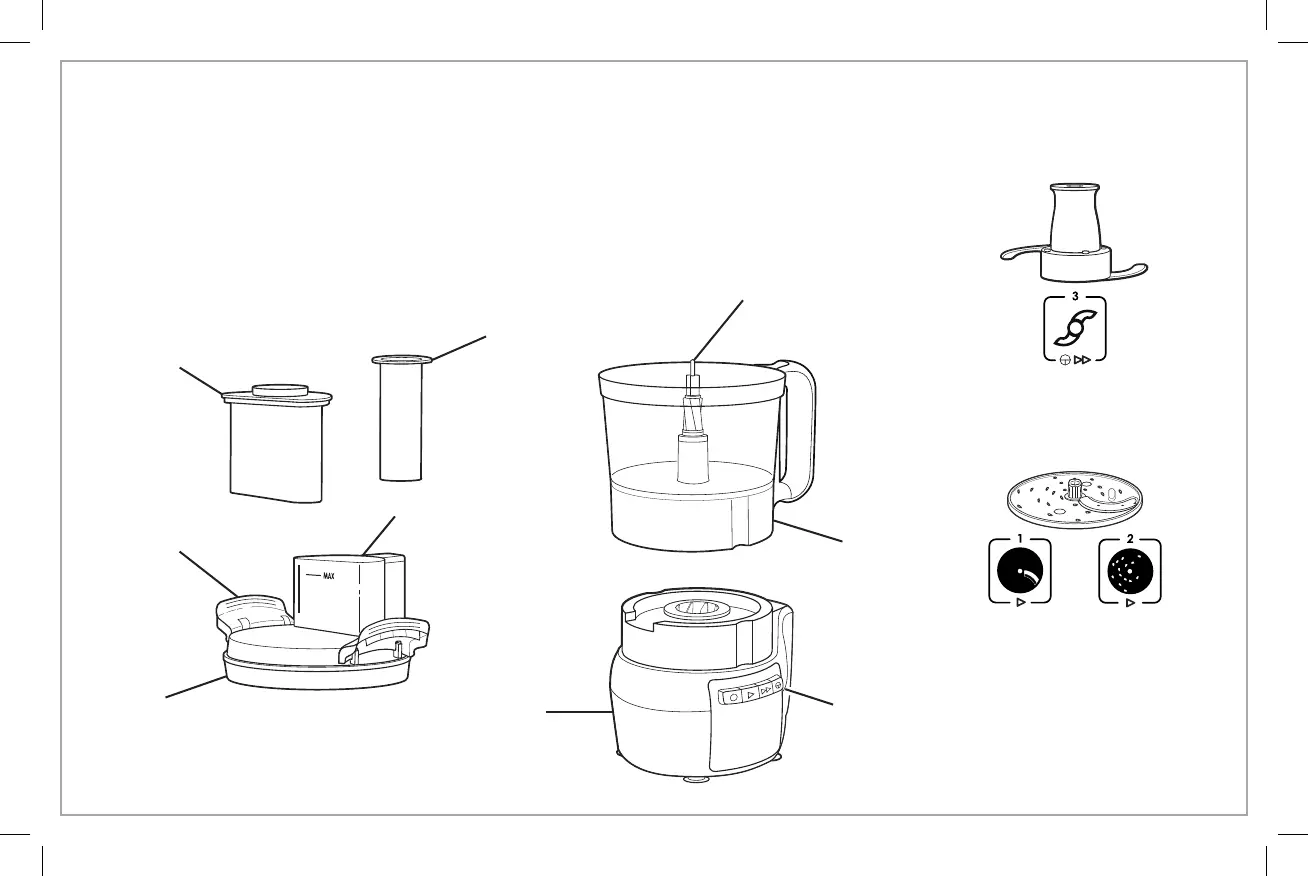 3

MAX

1

2