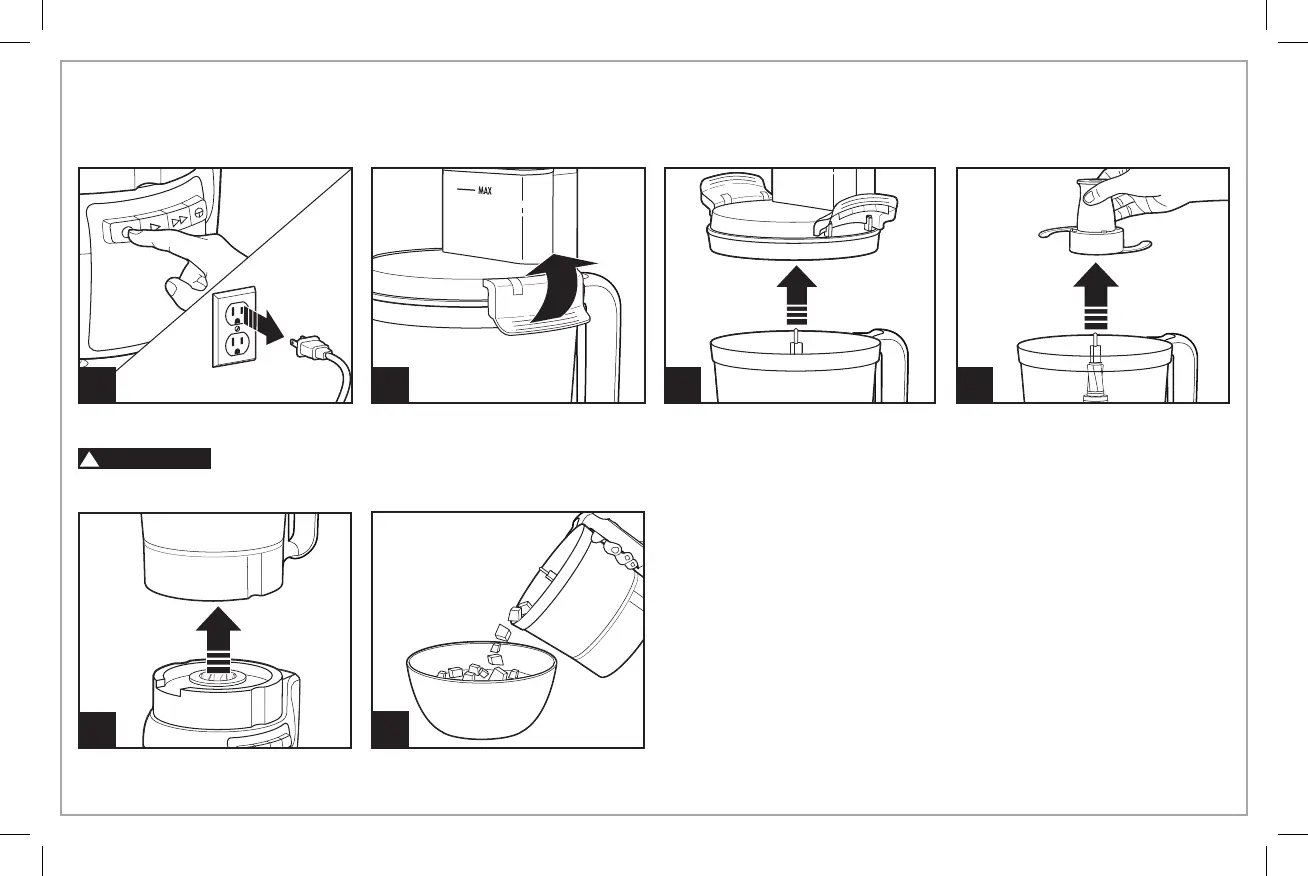 MAX