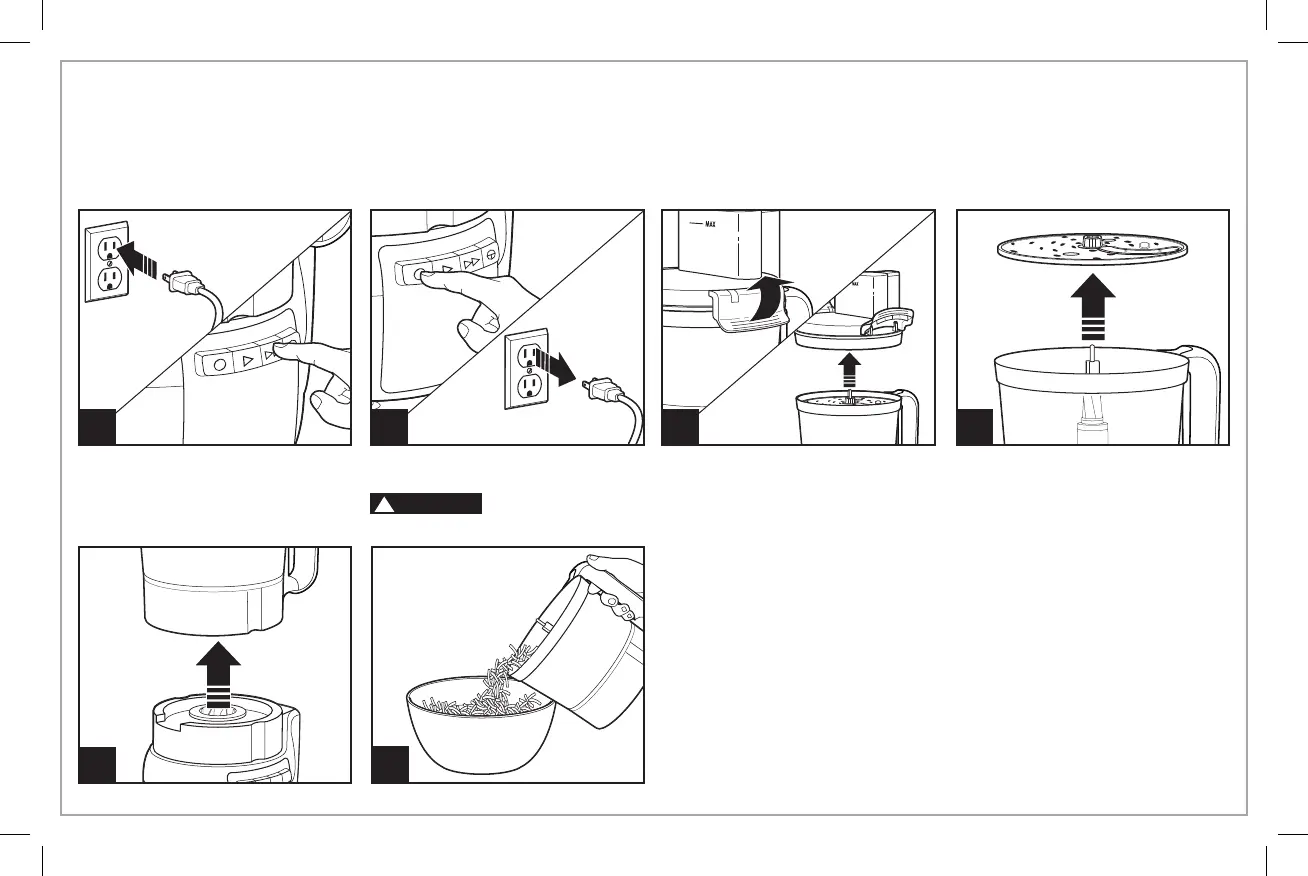 MAX

MAX