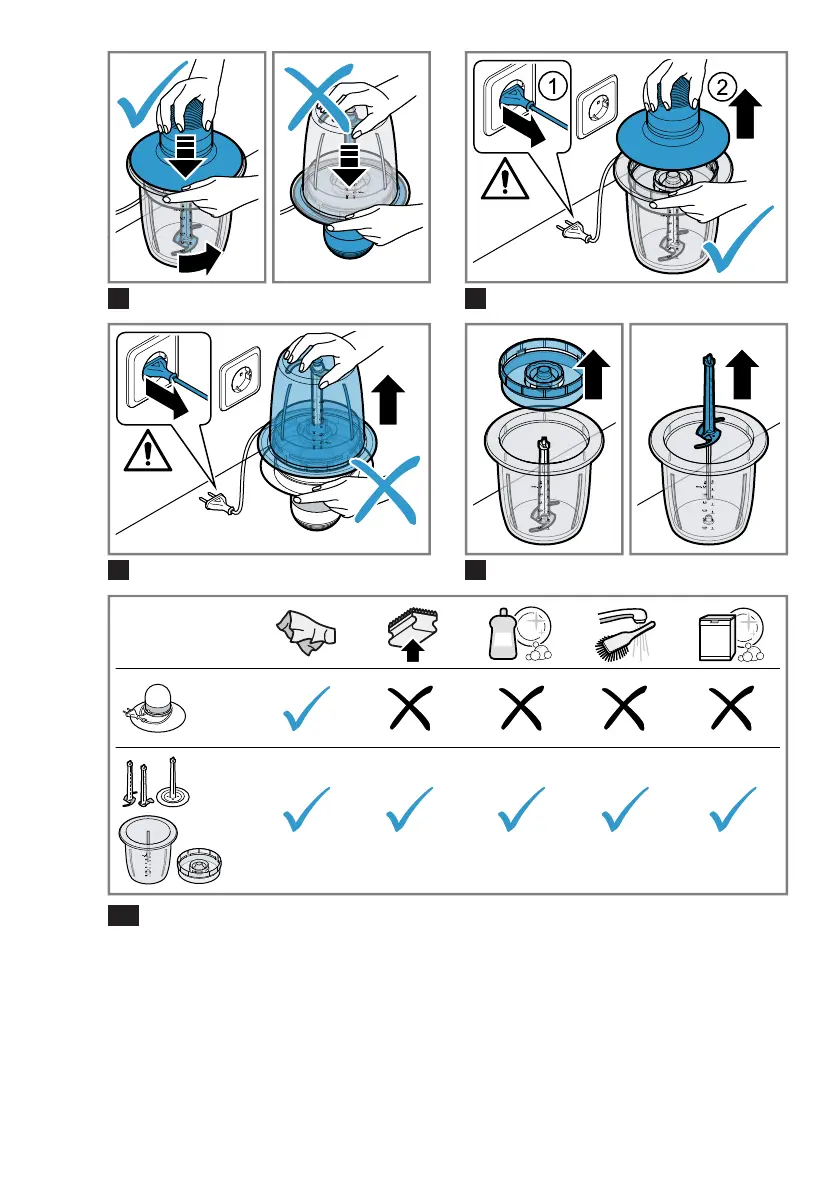 1

2