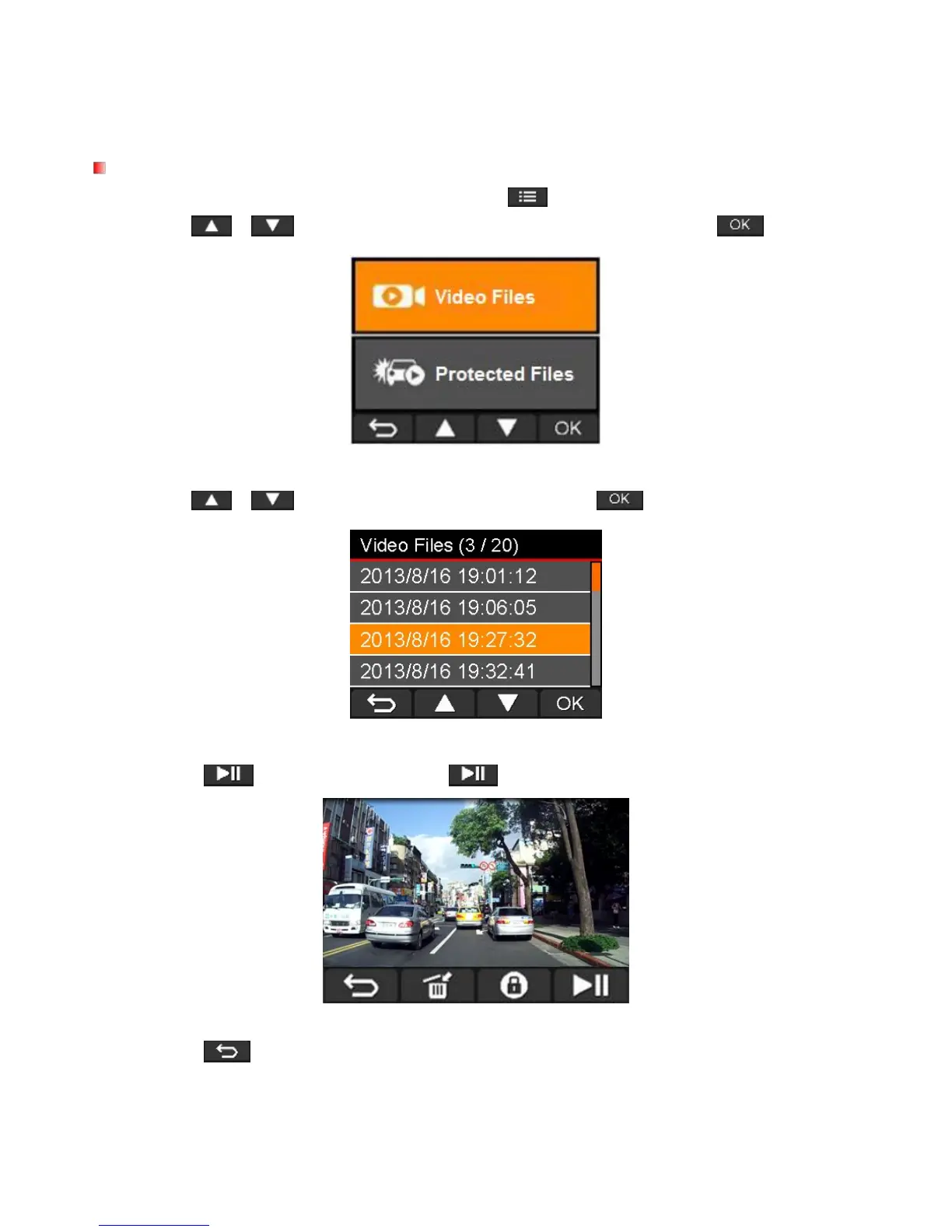 OK

Video Files

Protected Files

OK

OK

Video Files (3 / 20)

2013/8/16 19:01:12

2013/8/16 19:06:05

2013/8/16 19:27:32

2013/8/16 19:32:41

OK