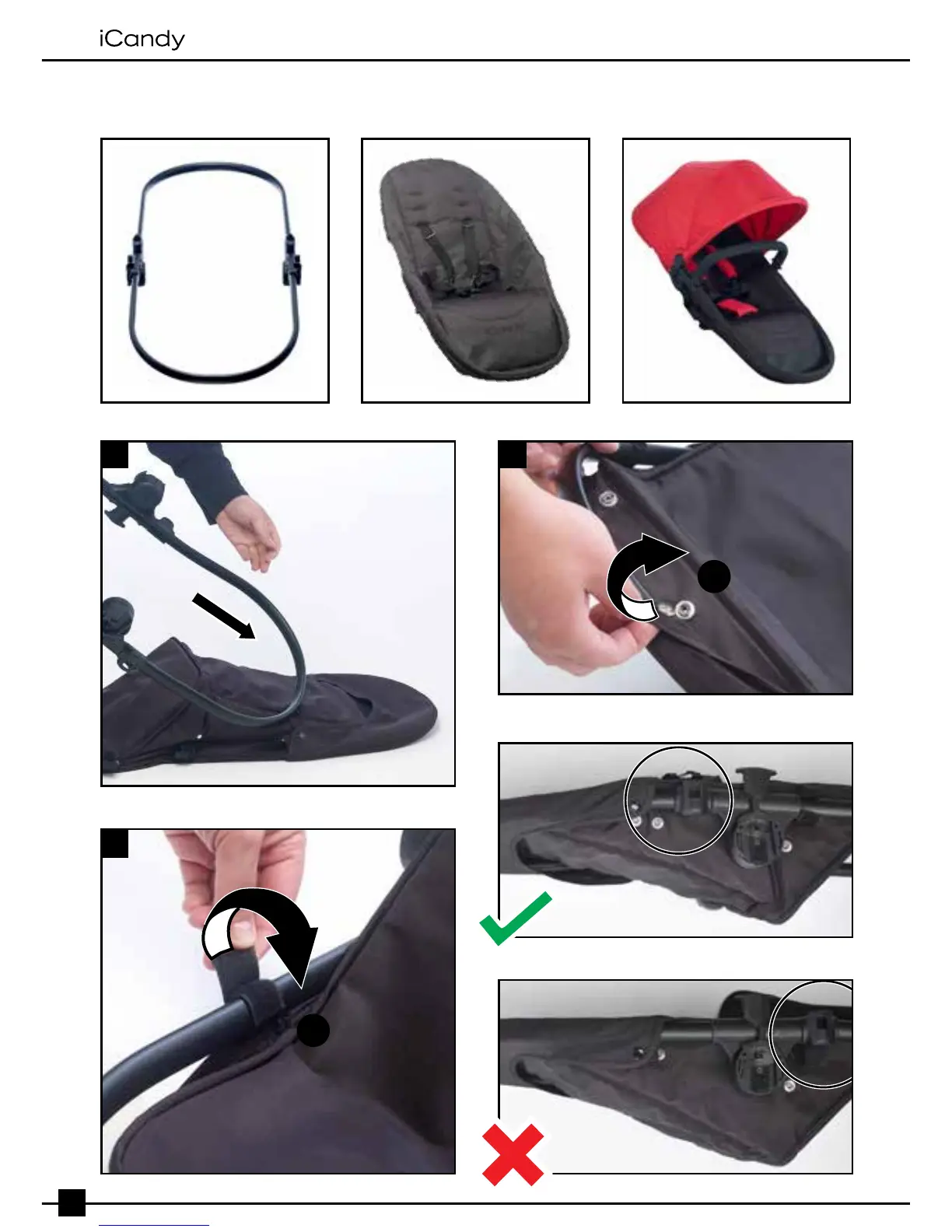 iCandy