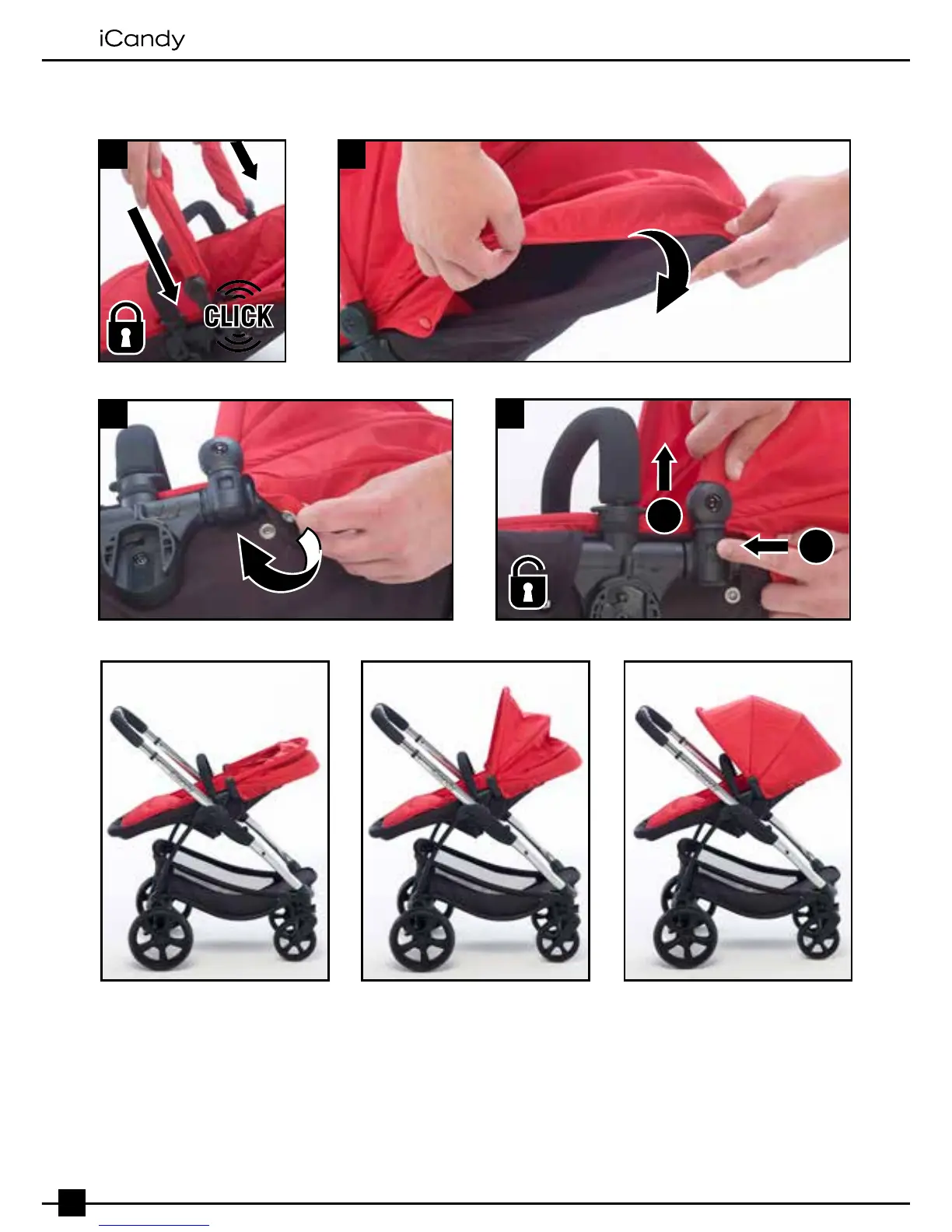 iCandy

CLICK