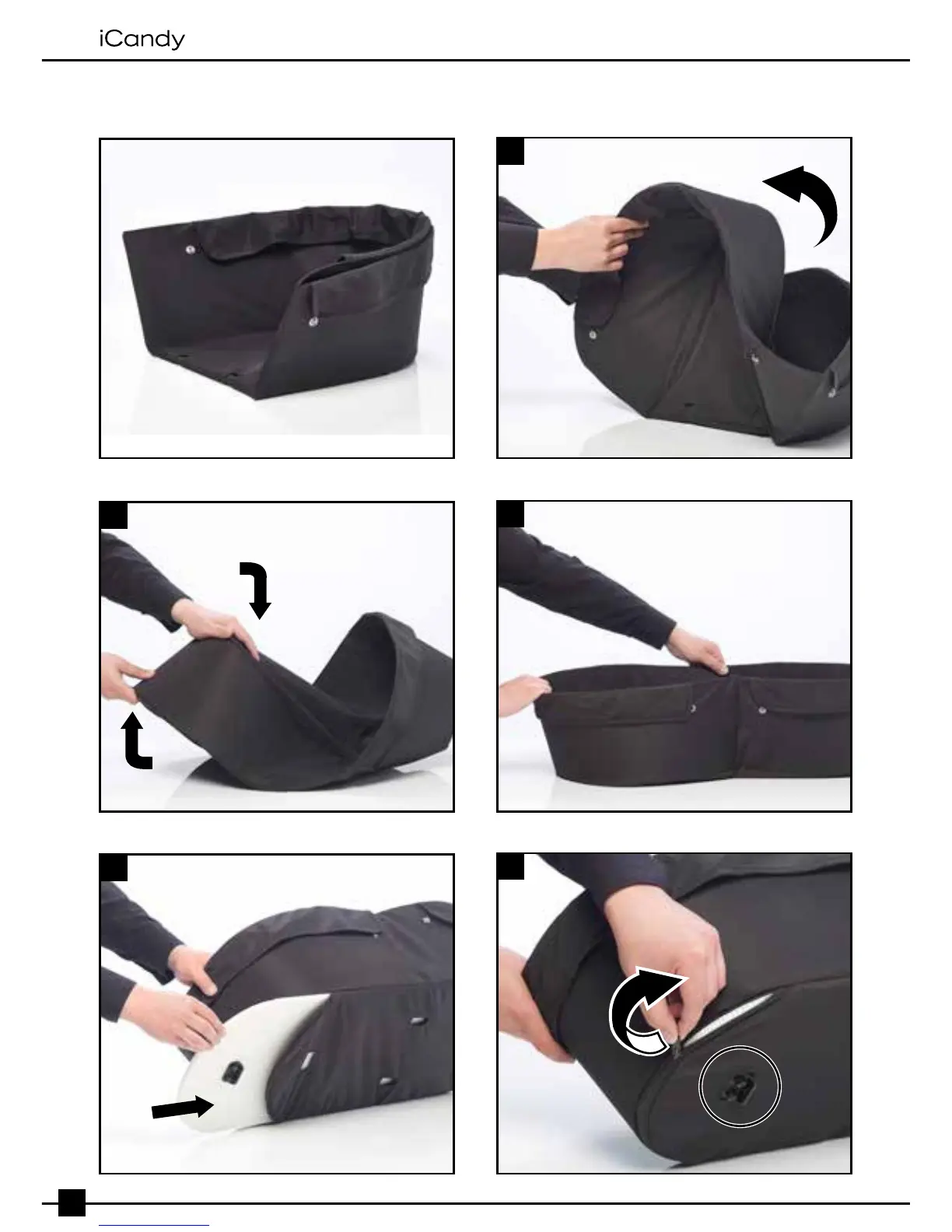 iCandy