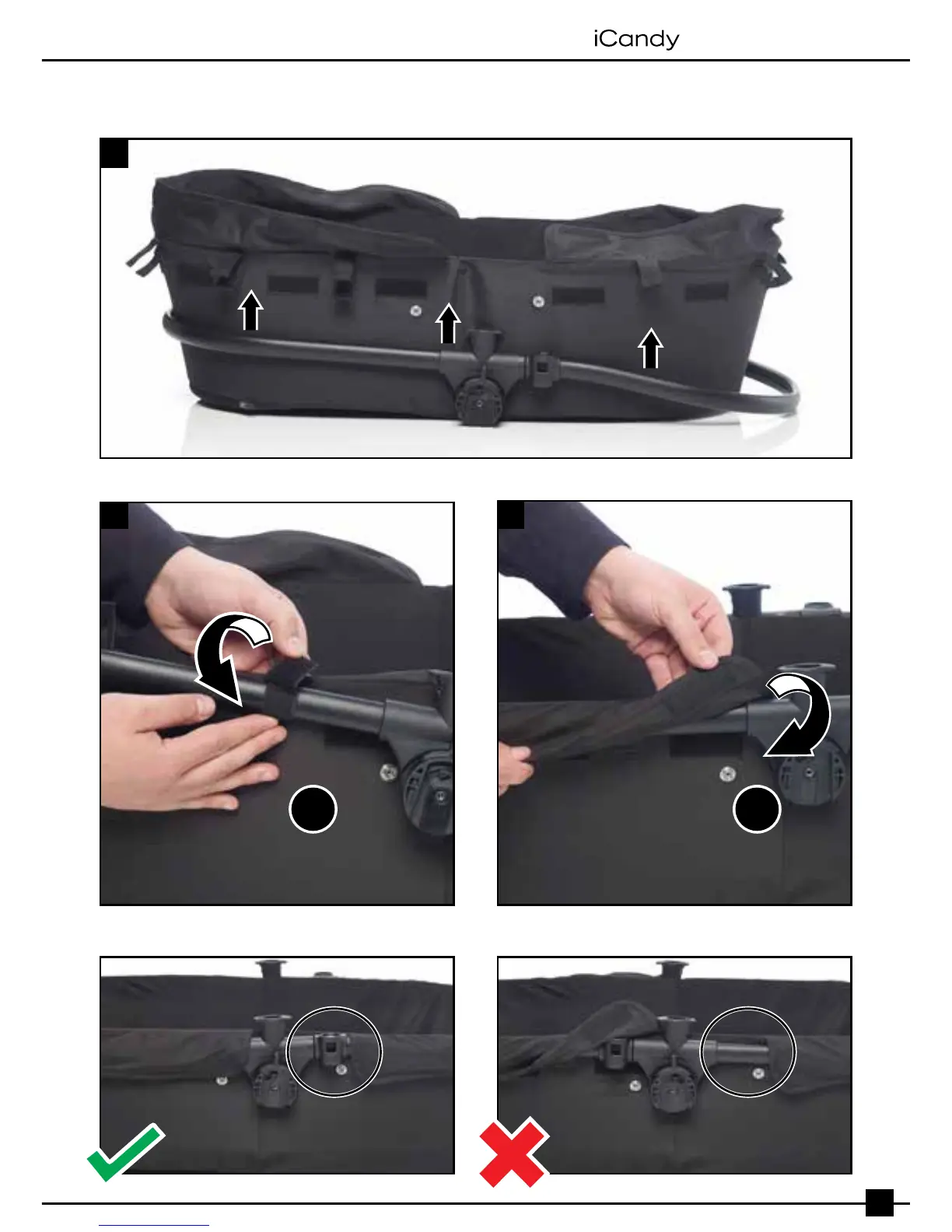 iCandy