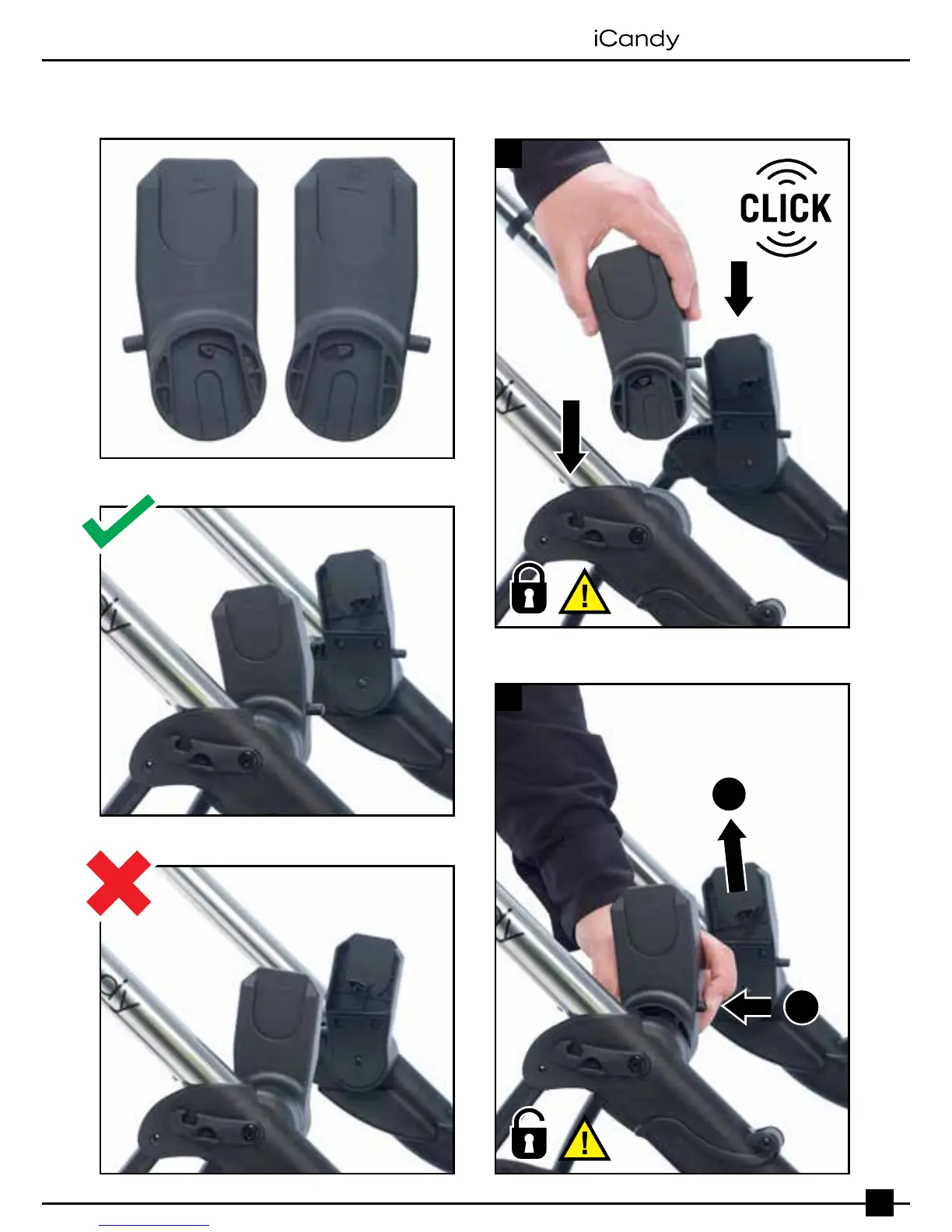 iCandy

CLICK