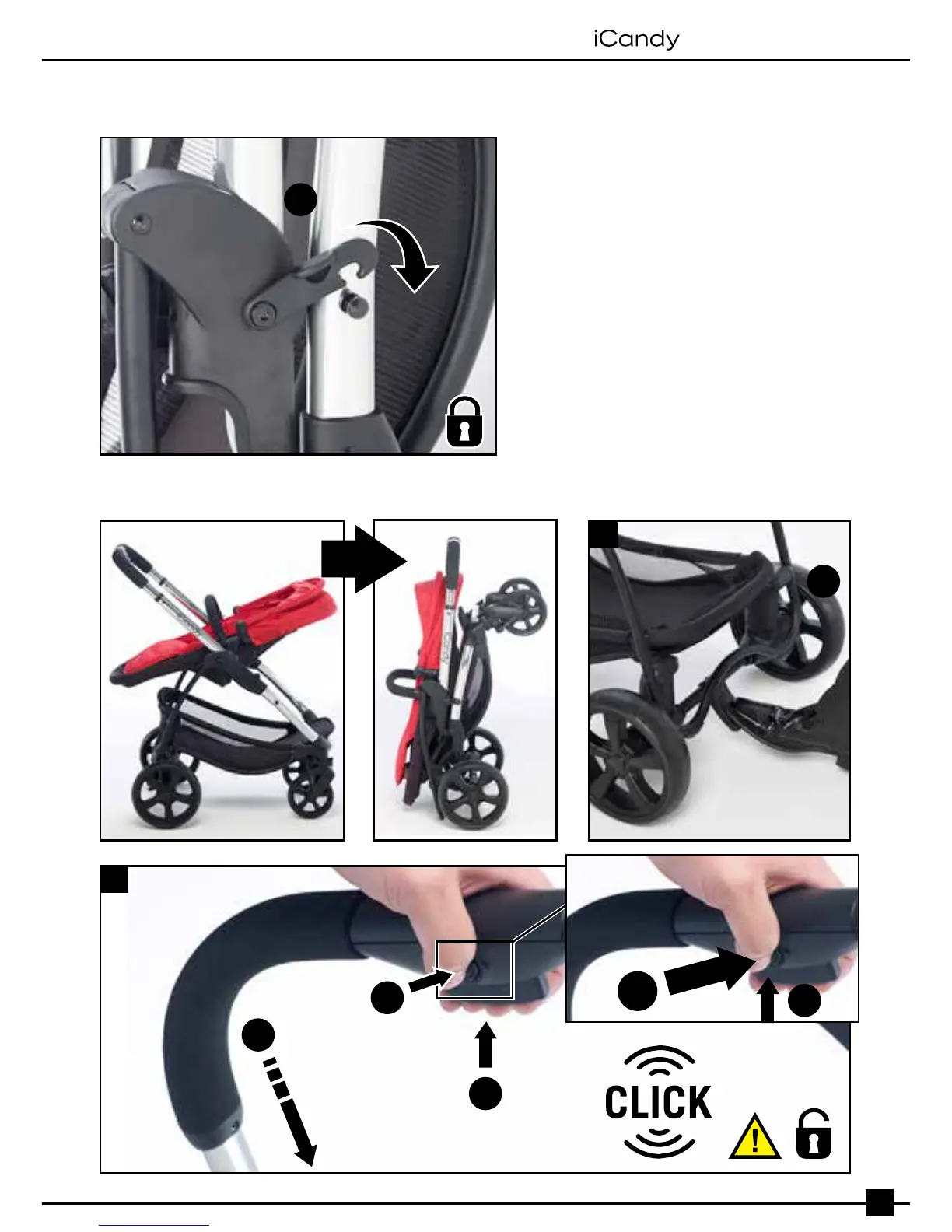 iCandy

CLICK