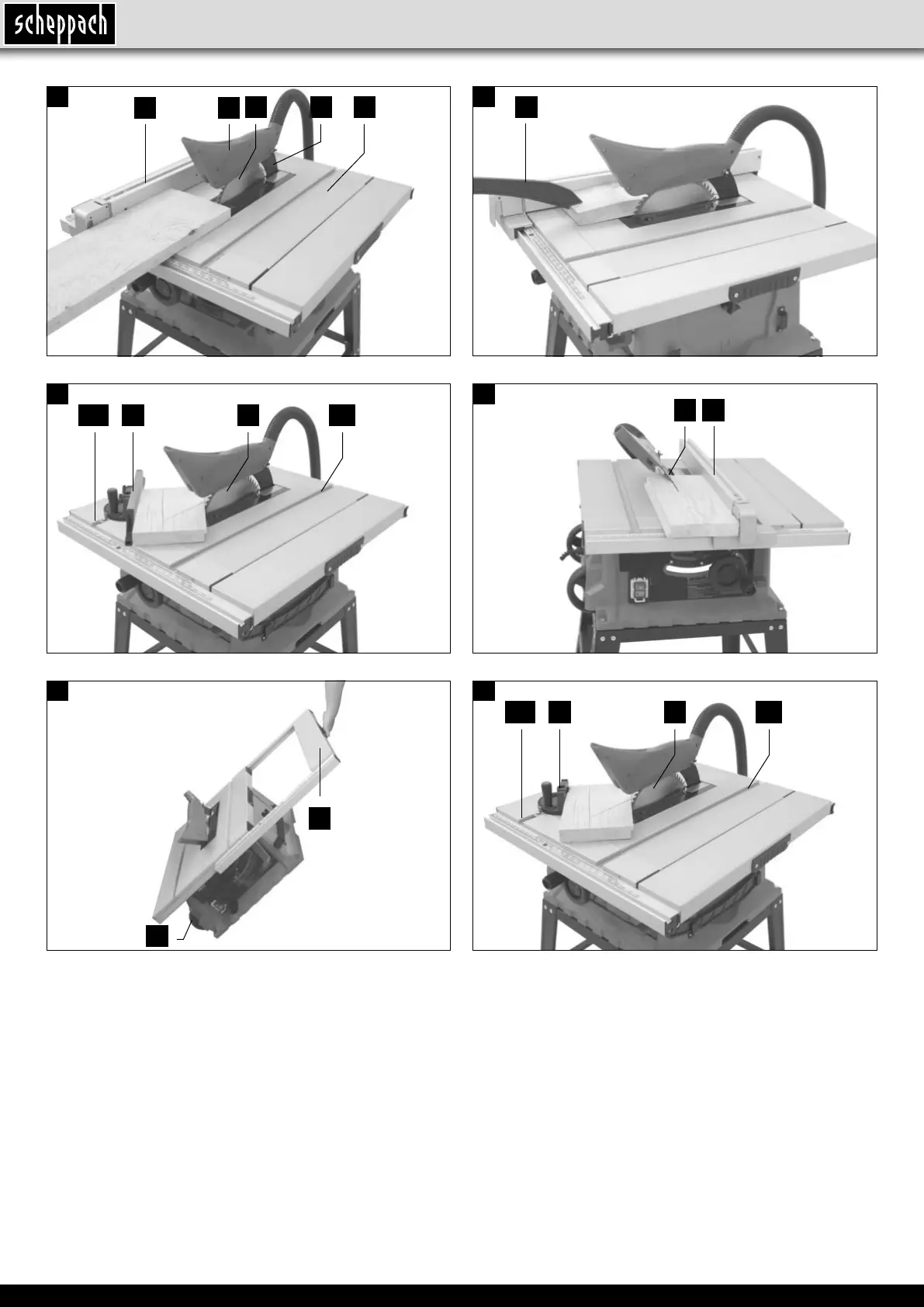 scheppach