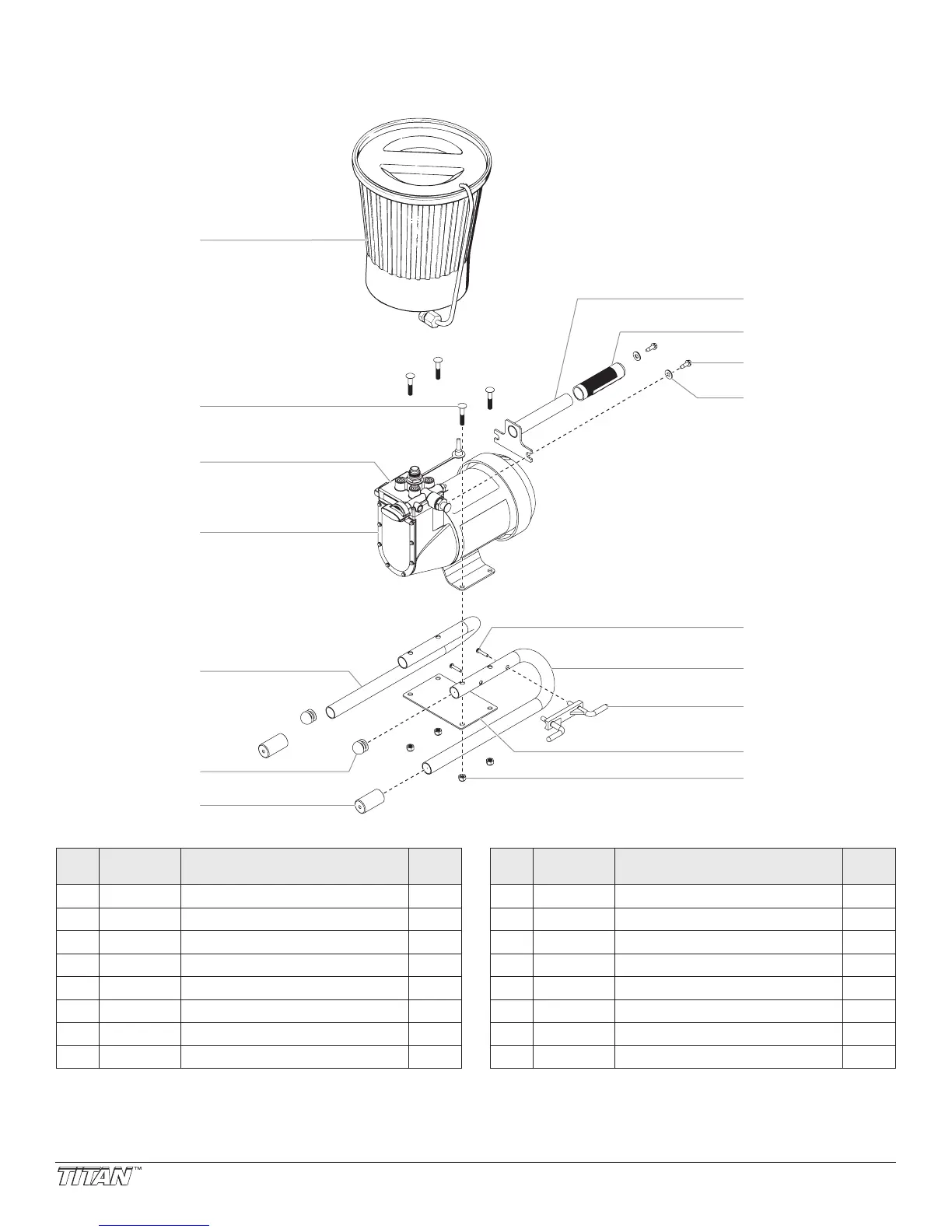 TITAN™