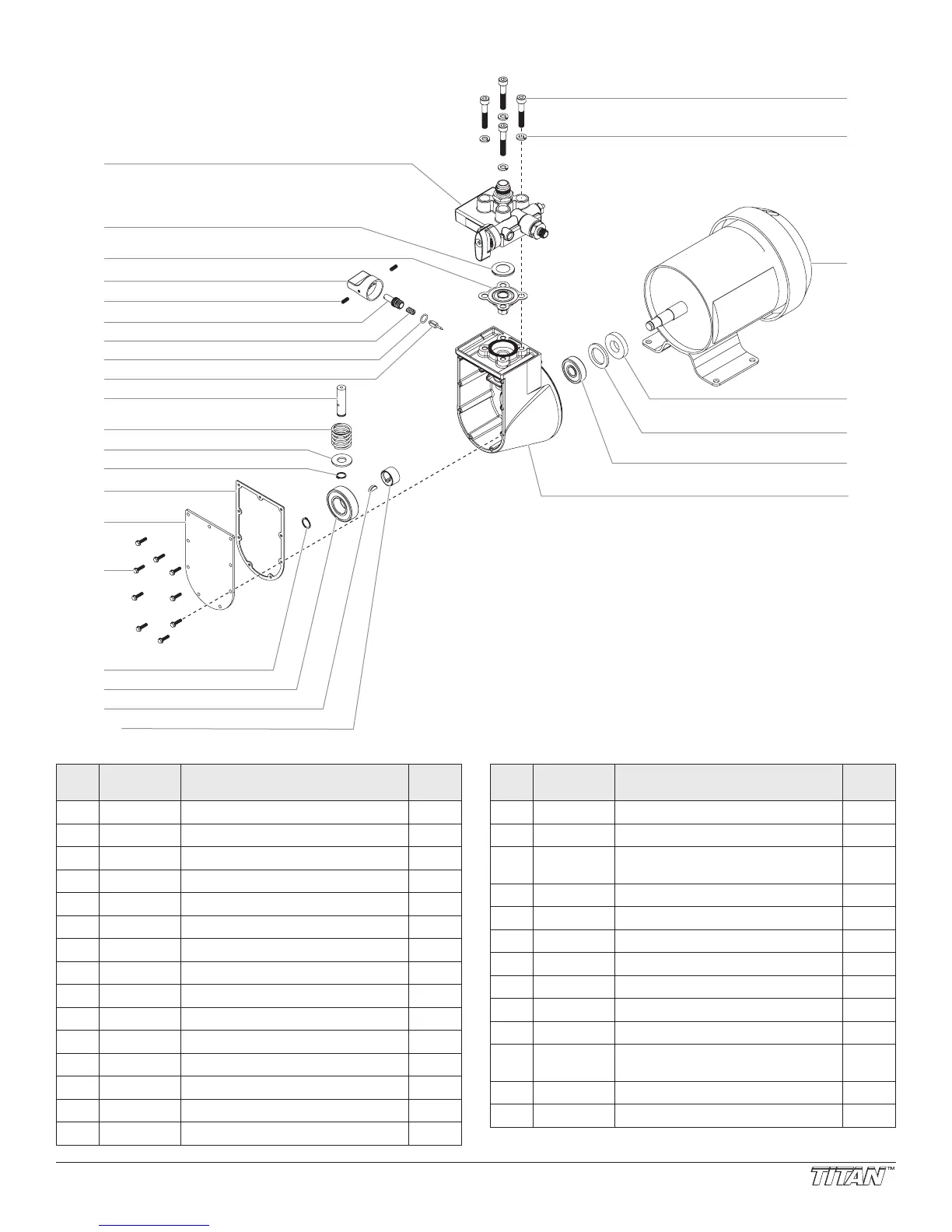 TITAN™