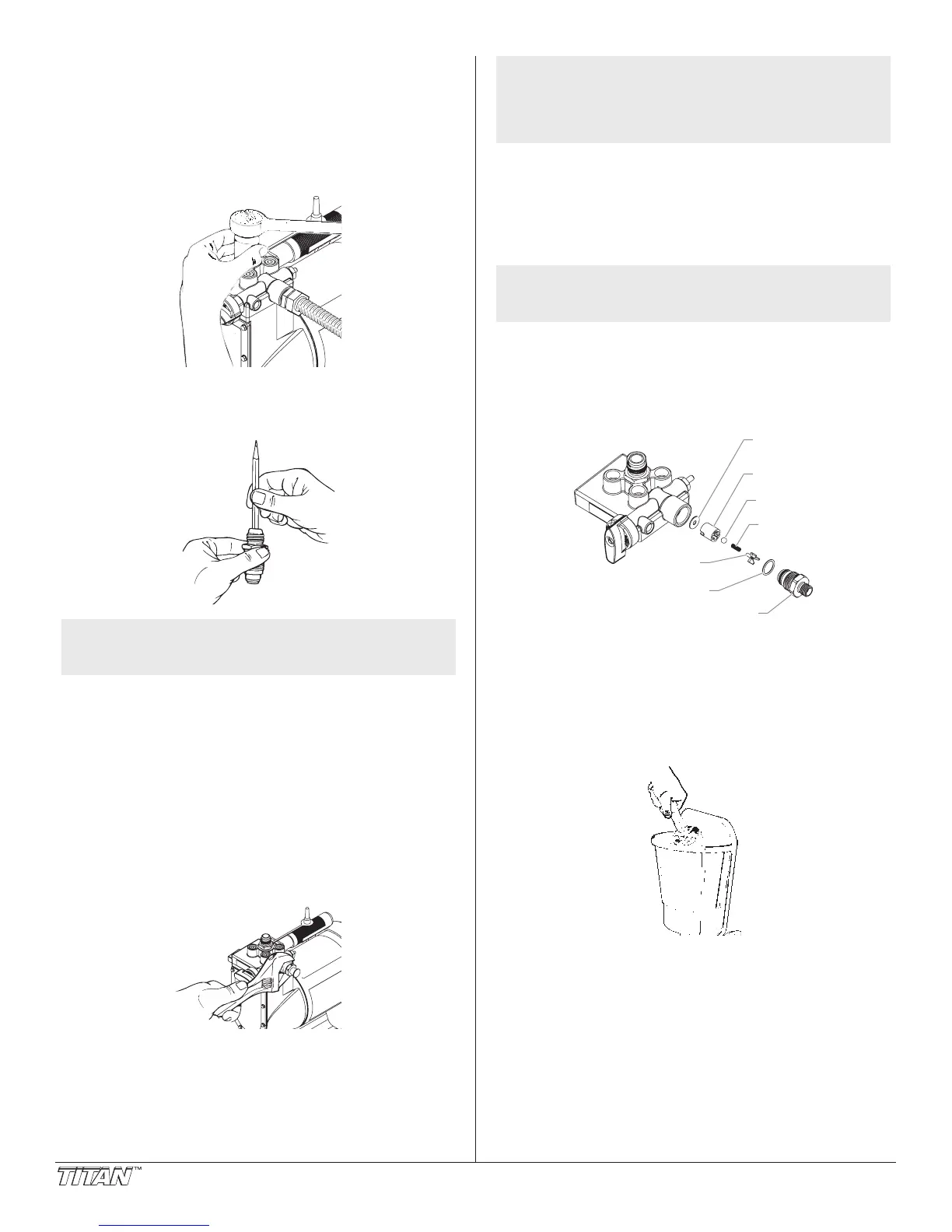 TITAN™