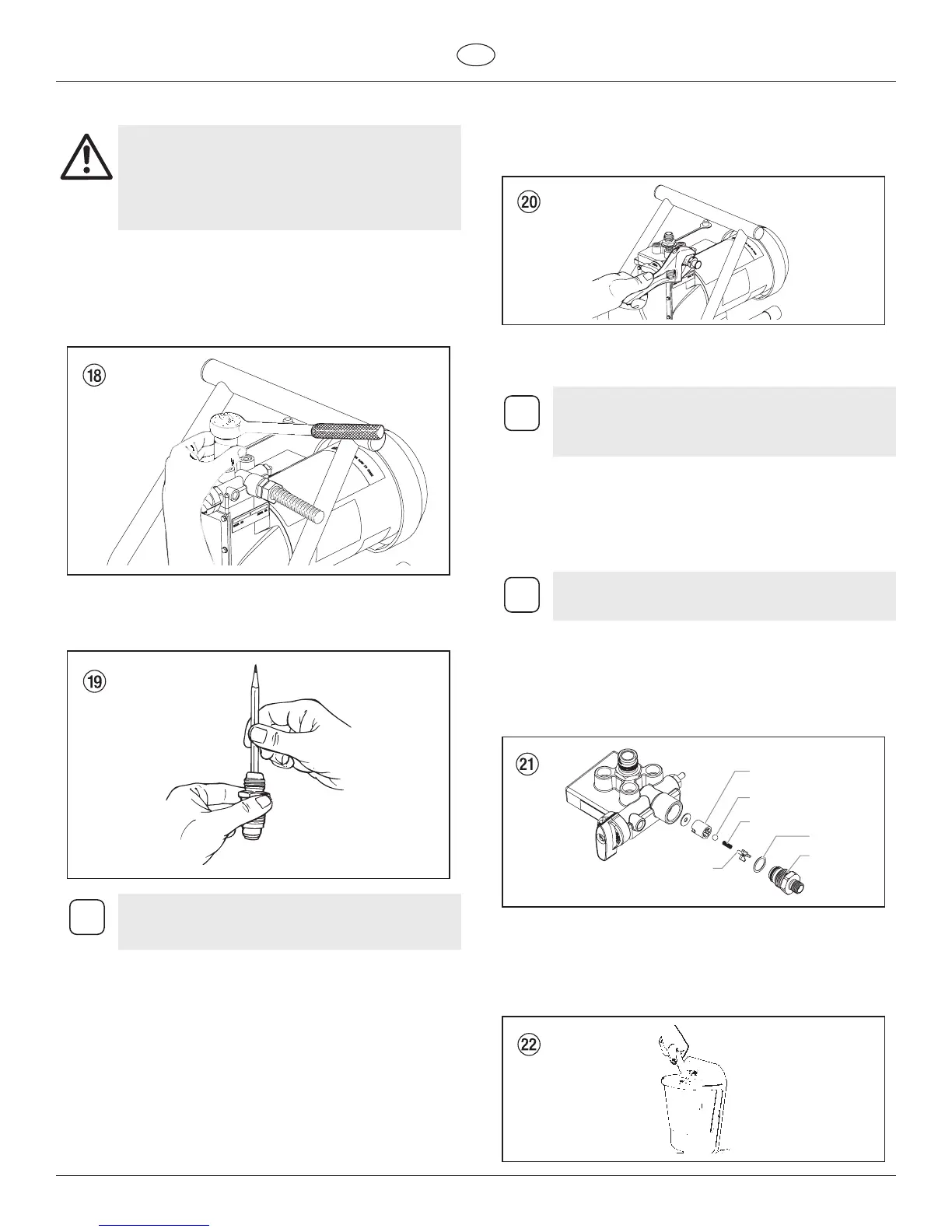 ⑱

⑲

⑳

㉑

㉒