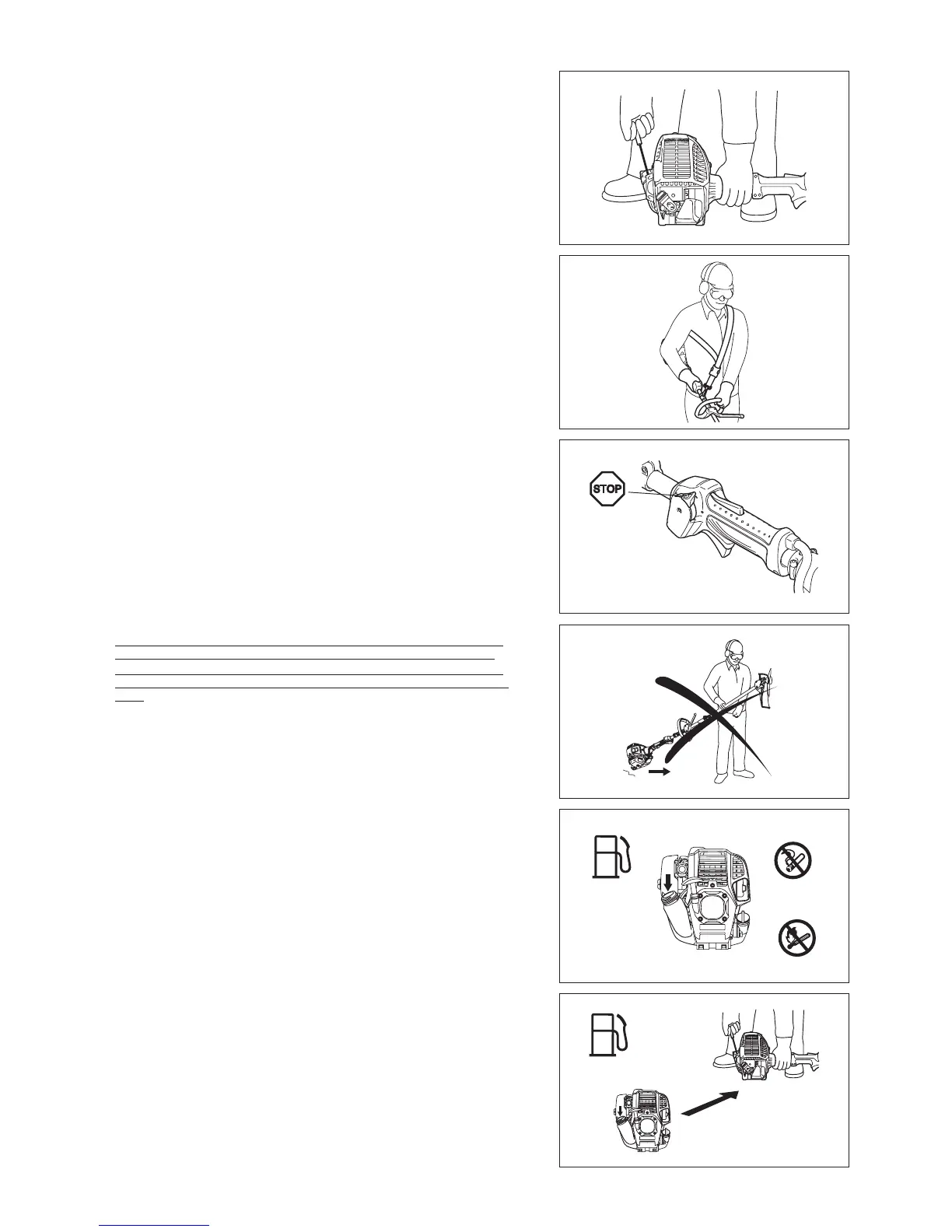 STOP