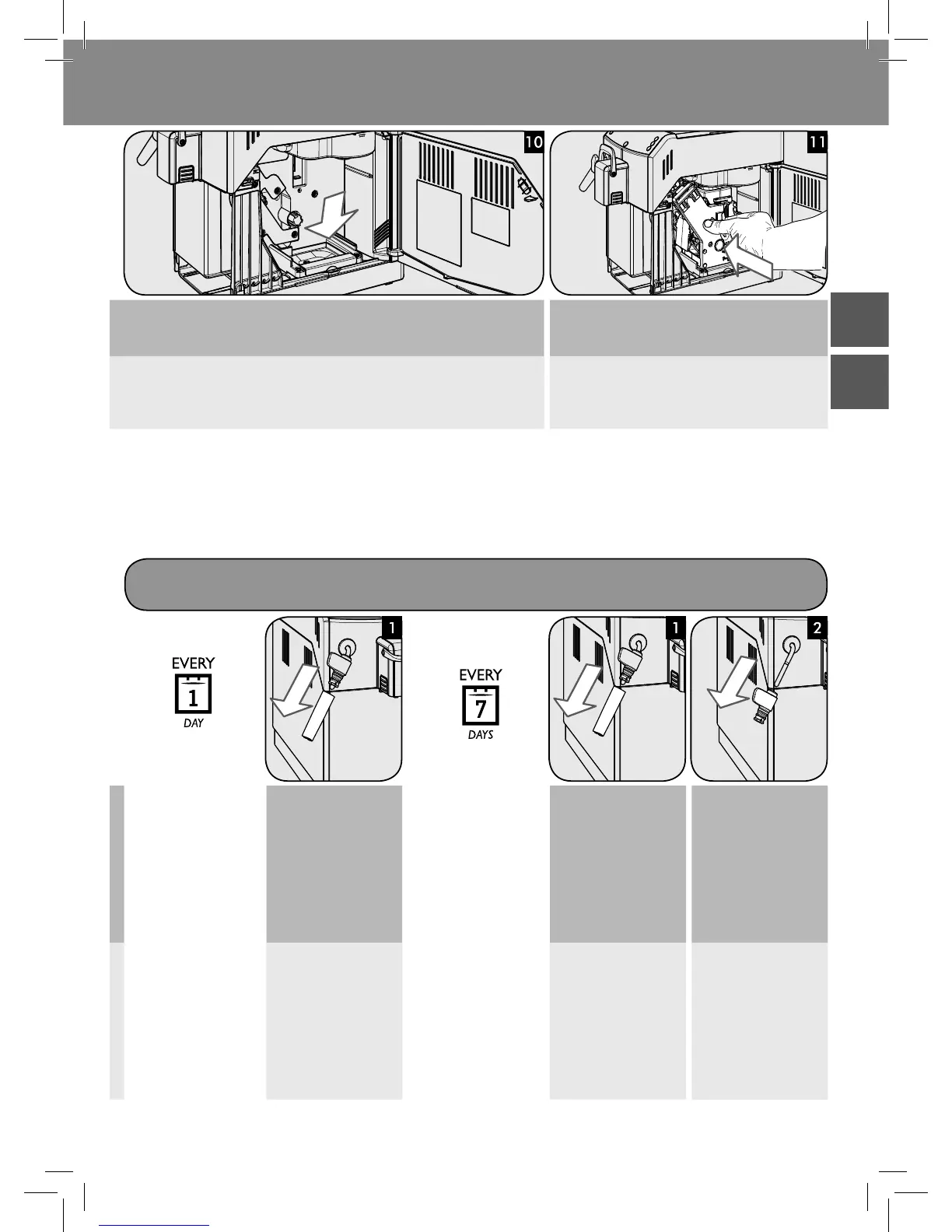 10

11

EVERY
1
DAY

1

EVERY
7
DAYS

1

2