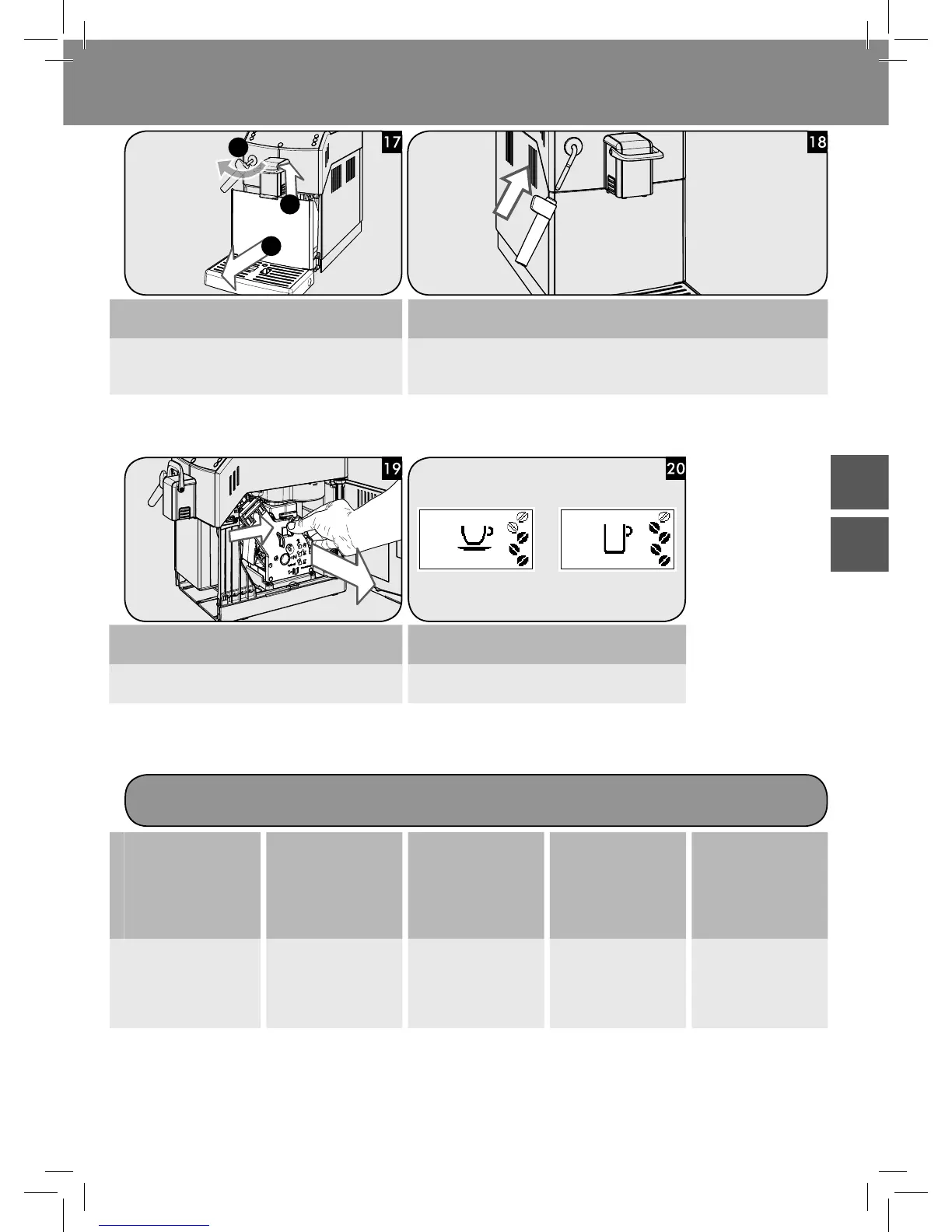 17

18

19

20