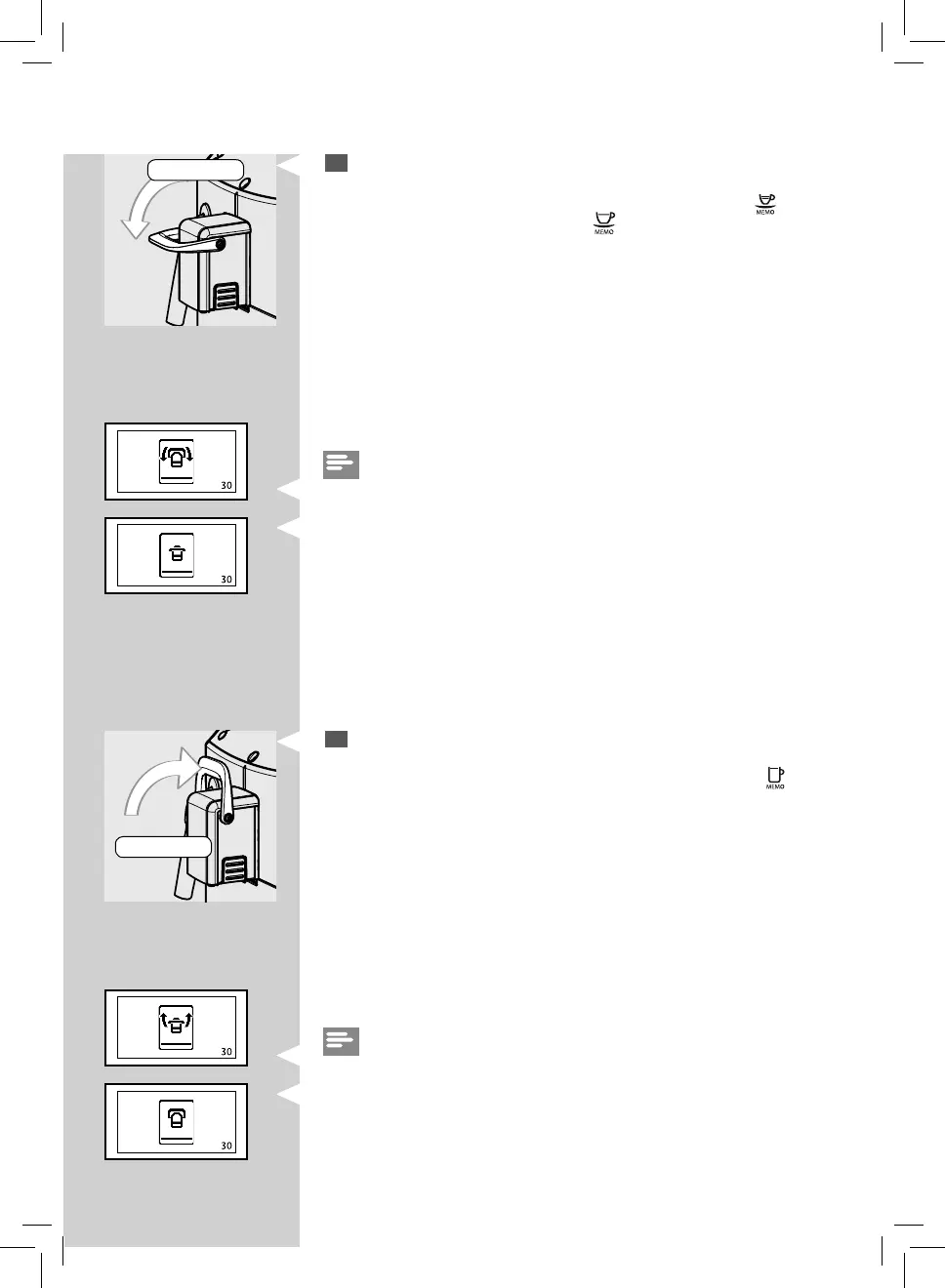 MEMO

MEMO

30

30

MEMO

30

30