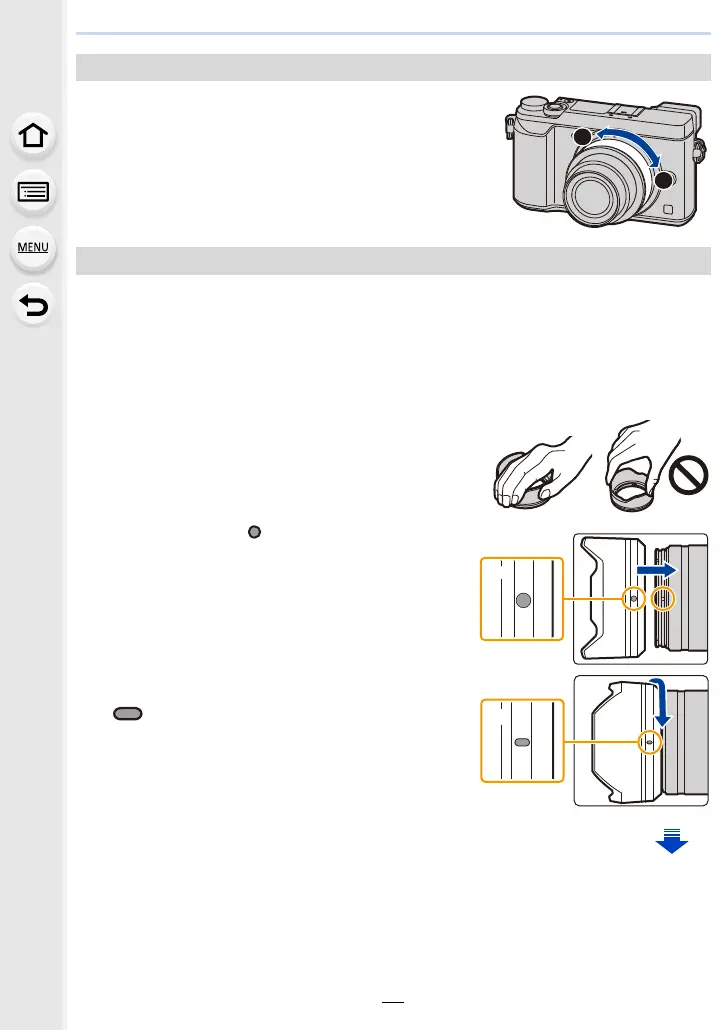 MENU