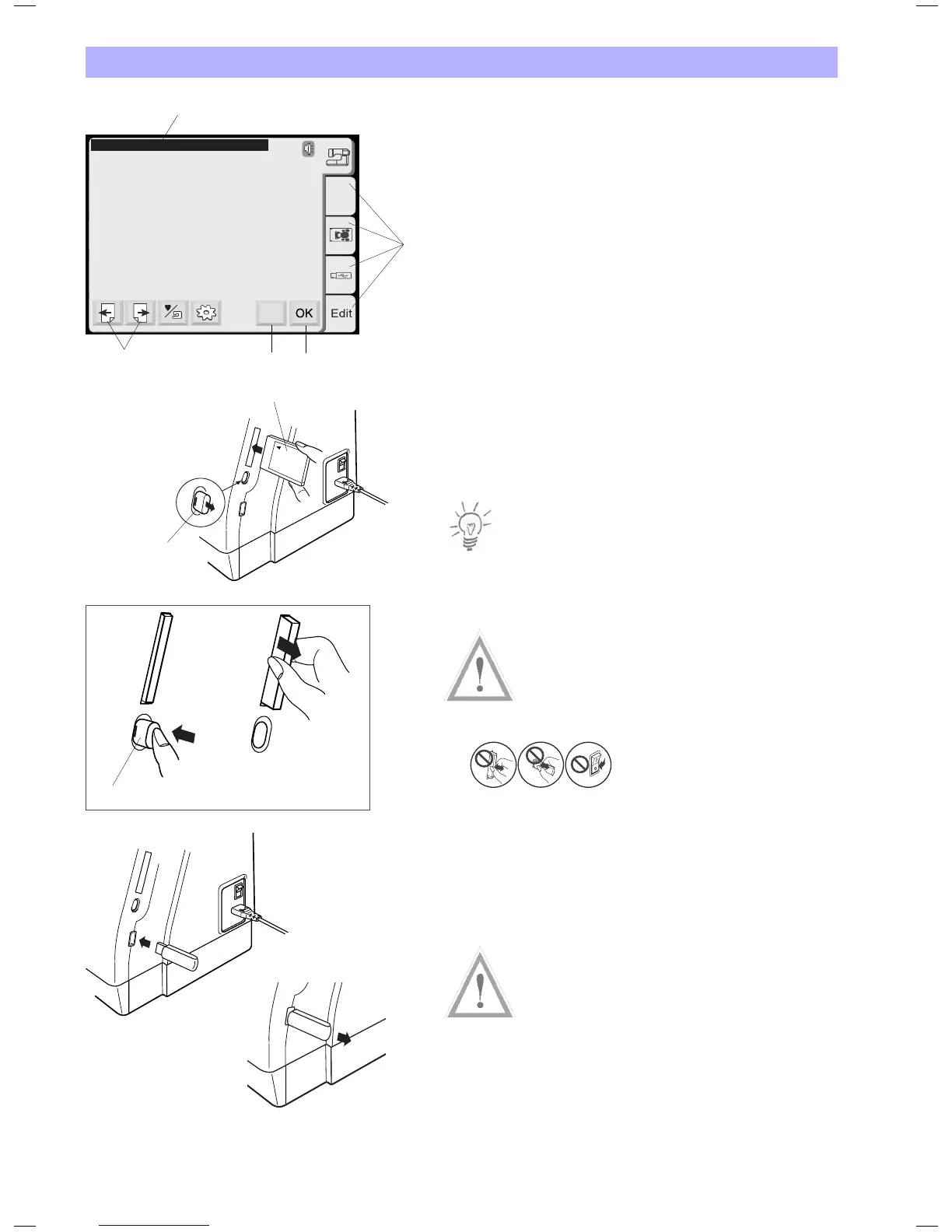 OK

Edit