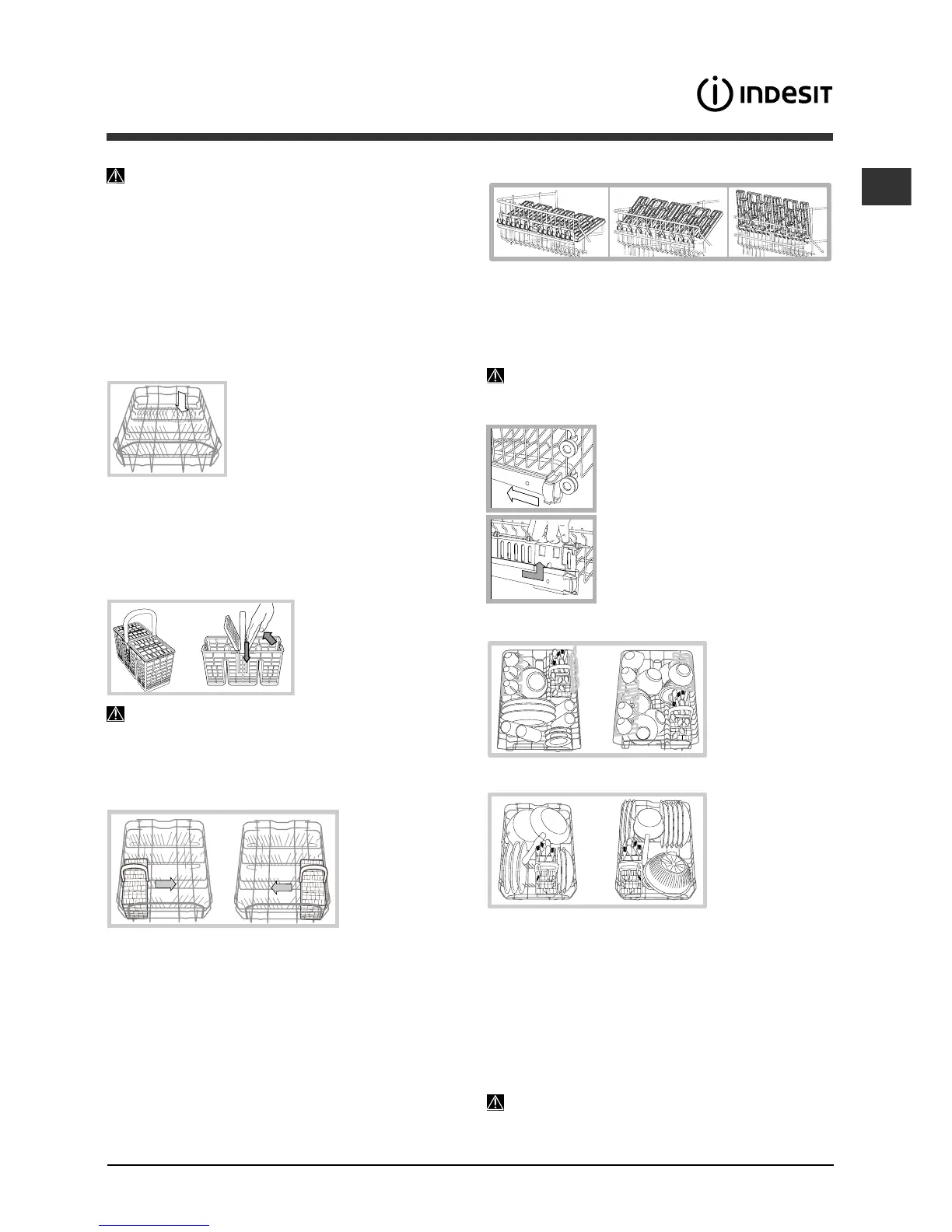 INDESIT