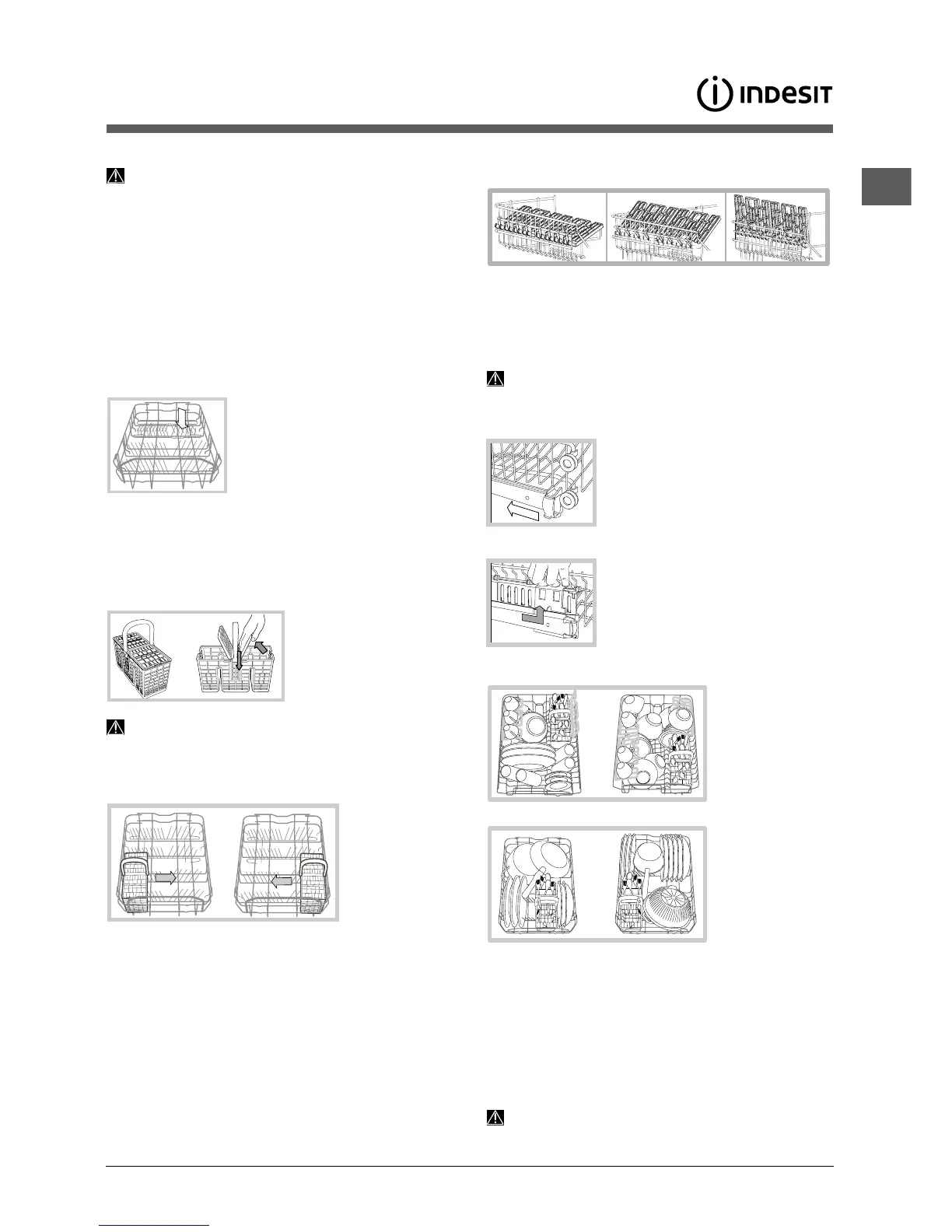 INDESIT