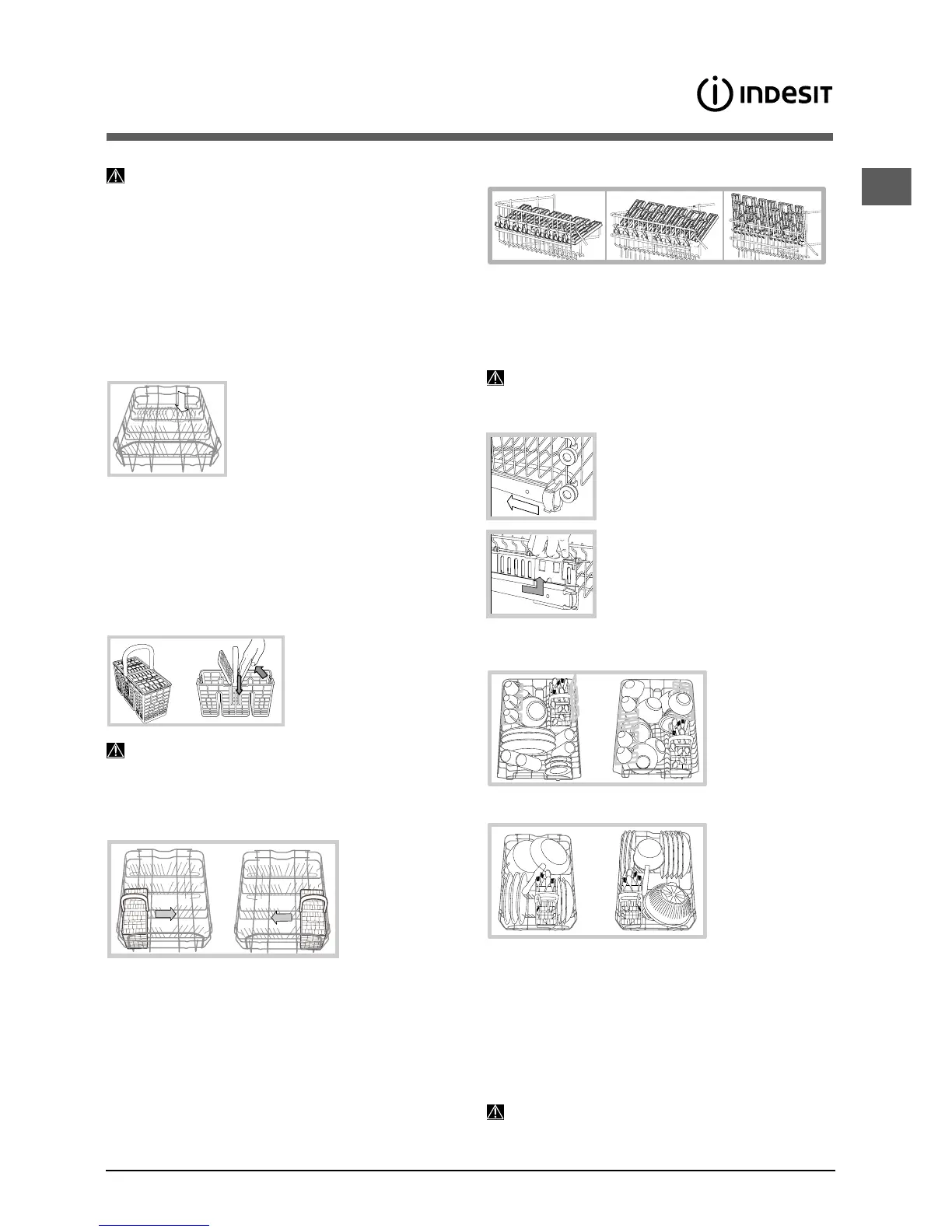 INDESIT