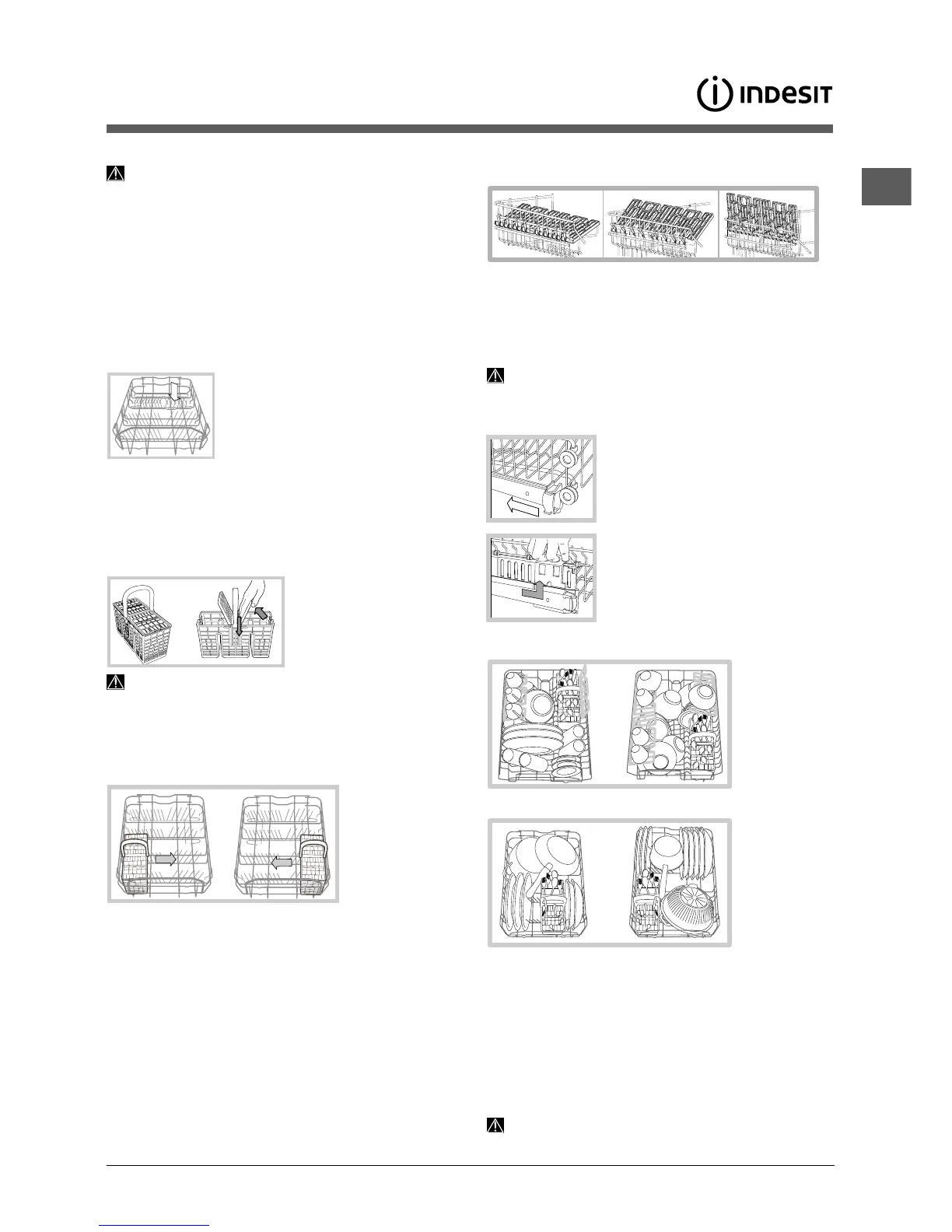 INDESIT