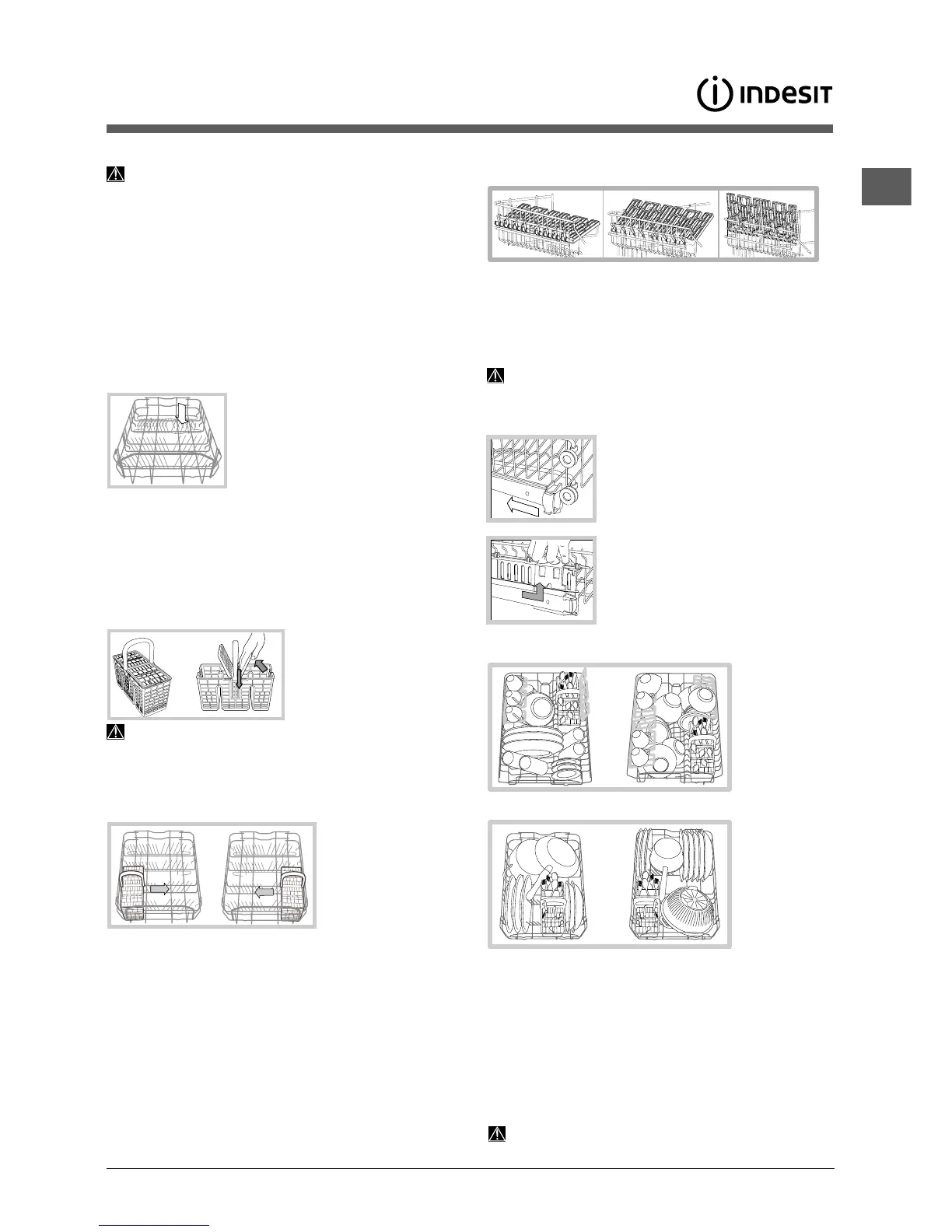 INDESIT