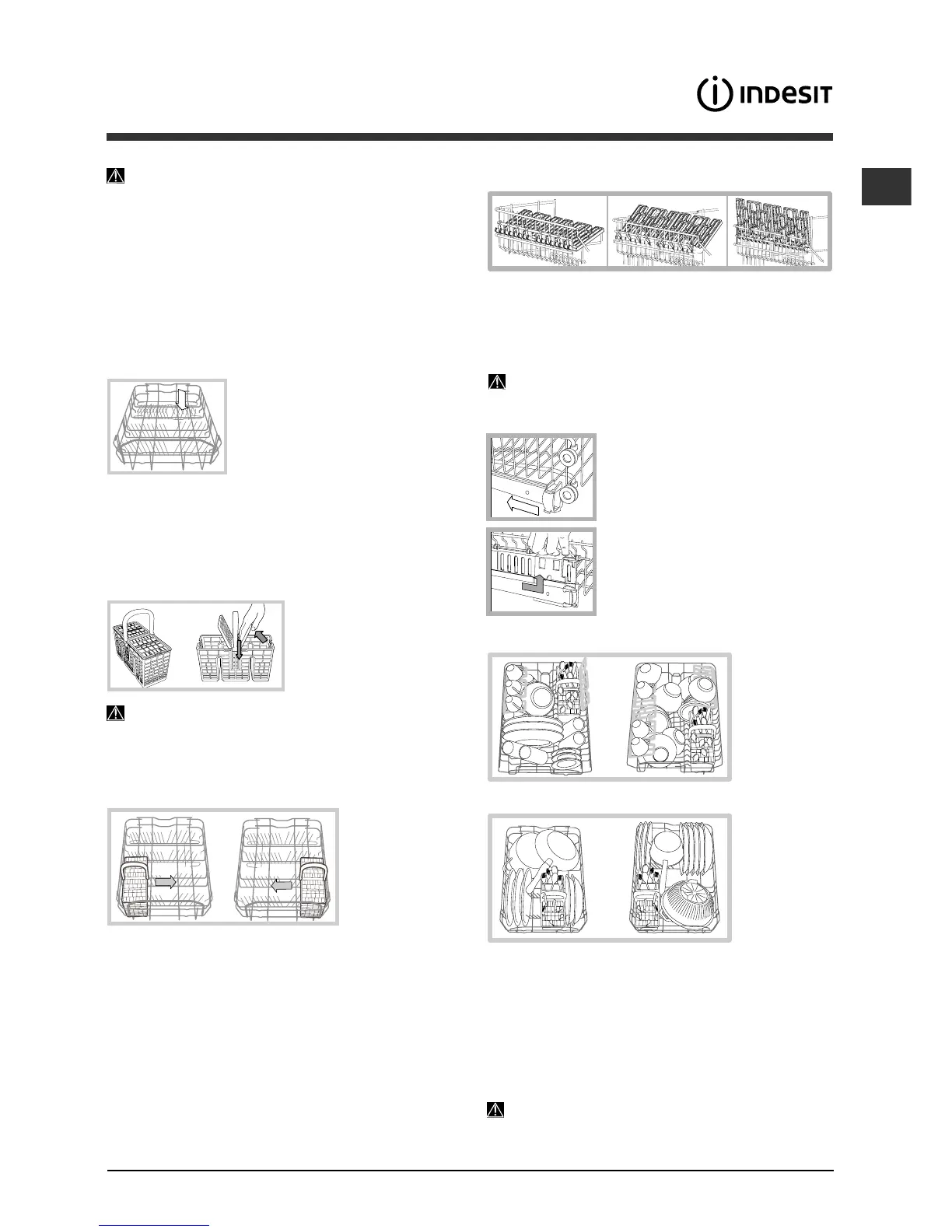 INDESIT