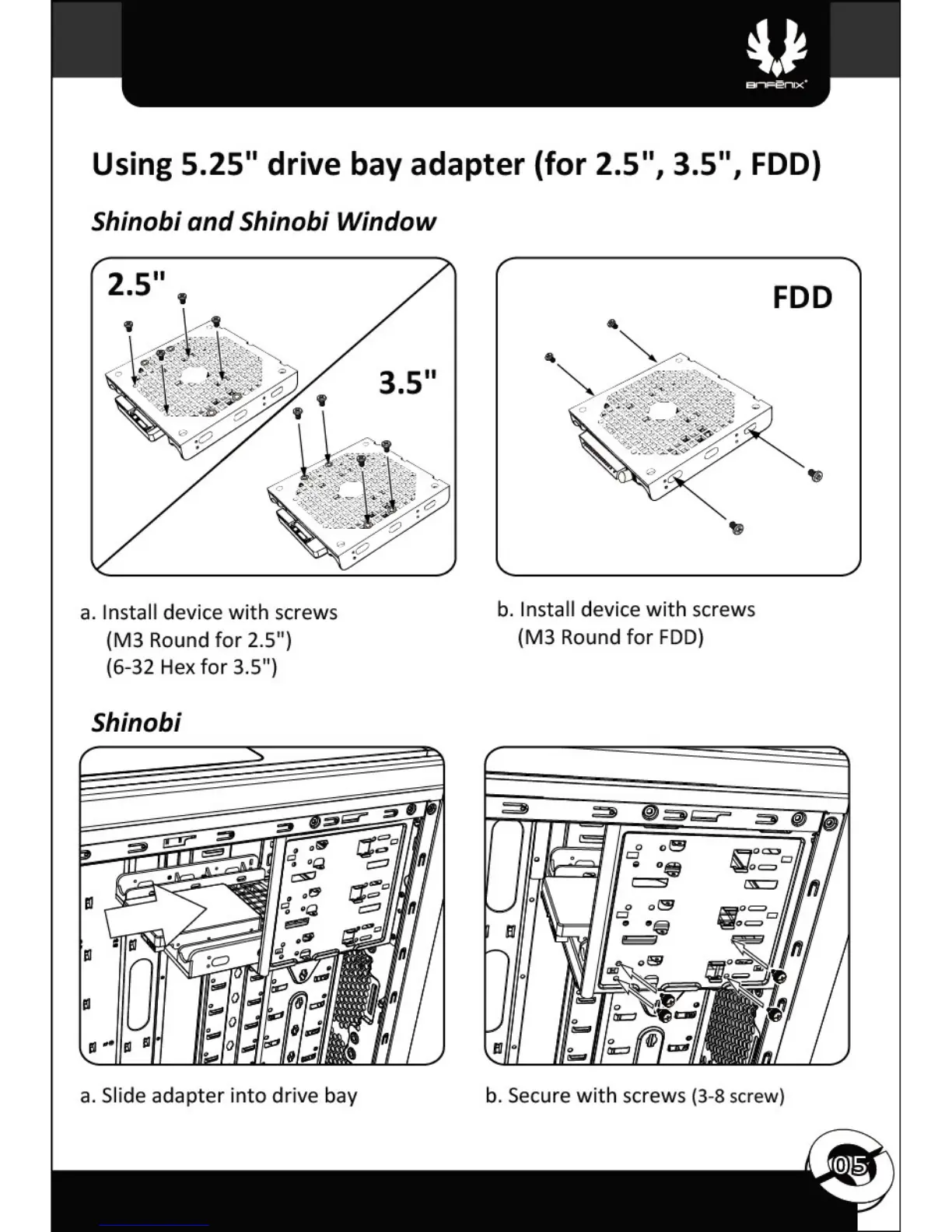 BITFENIX

Using 5.25" drive bay adapter (for 2.5", 3.5", FDD)

Shinobi and Shinobi Window

2.5"

3.5"

FDD

a. Install device with screws
(M3 Round for 2.5")
(6-32 Hex for 3.5")

b. Install device with screws
(M3 Round for FDD)

Shinobi

a. Slide adapter into drive bay

b. Secure with screws (3-8 screw)

05