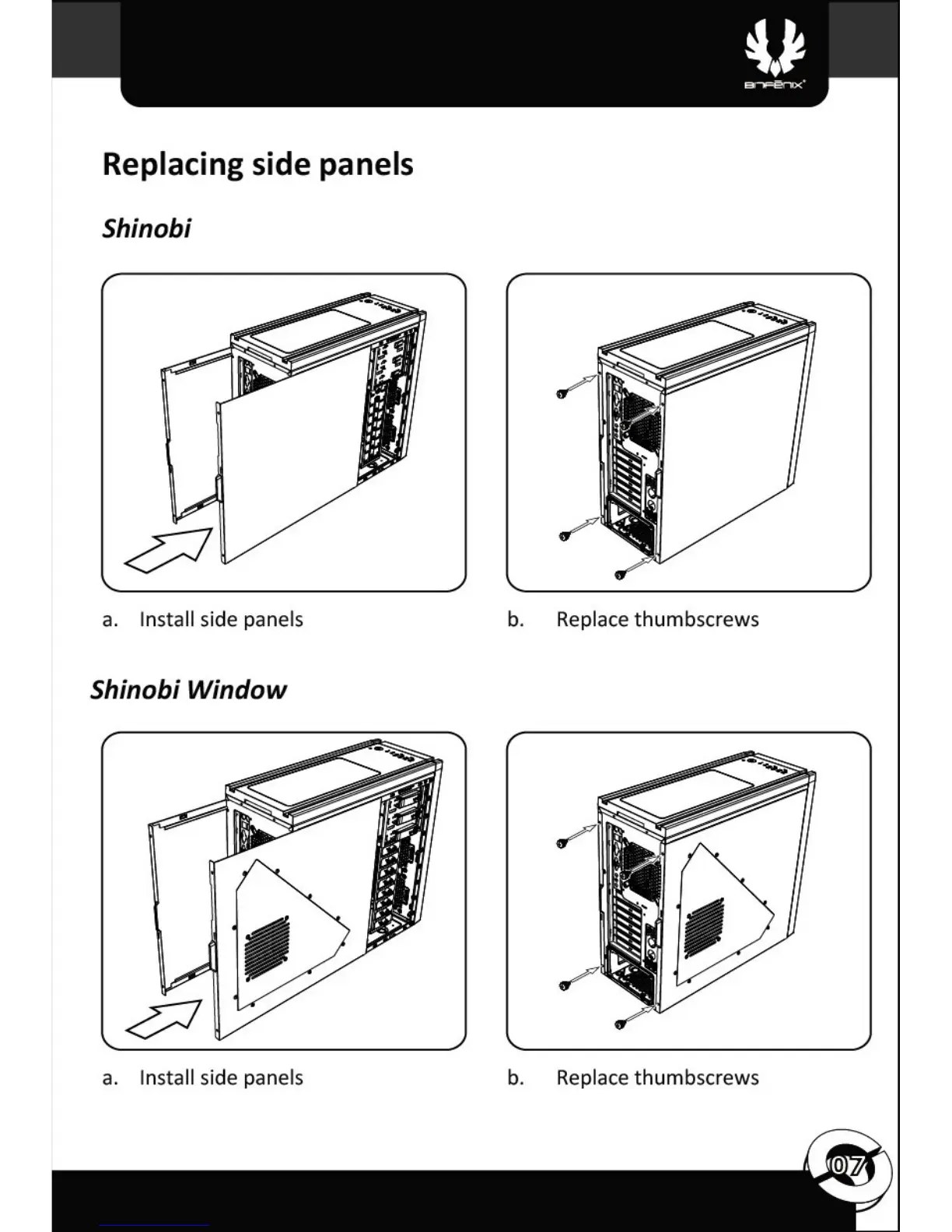 BITFENIX

Replacing side panels

Shinobi

a. Install side panels

b. Replace thumbscrews

Shinobi Window

a. Install side panels

b. Replace thumbscrews

07