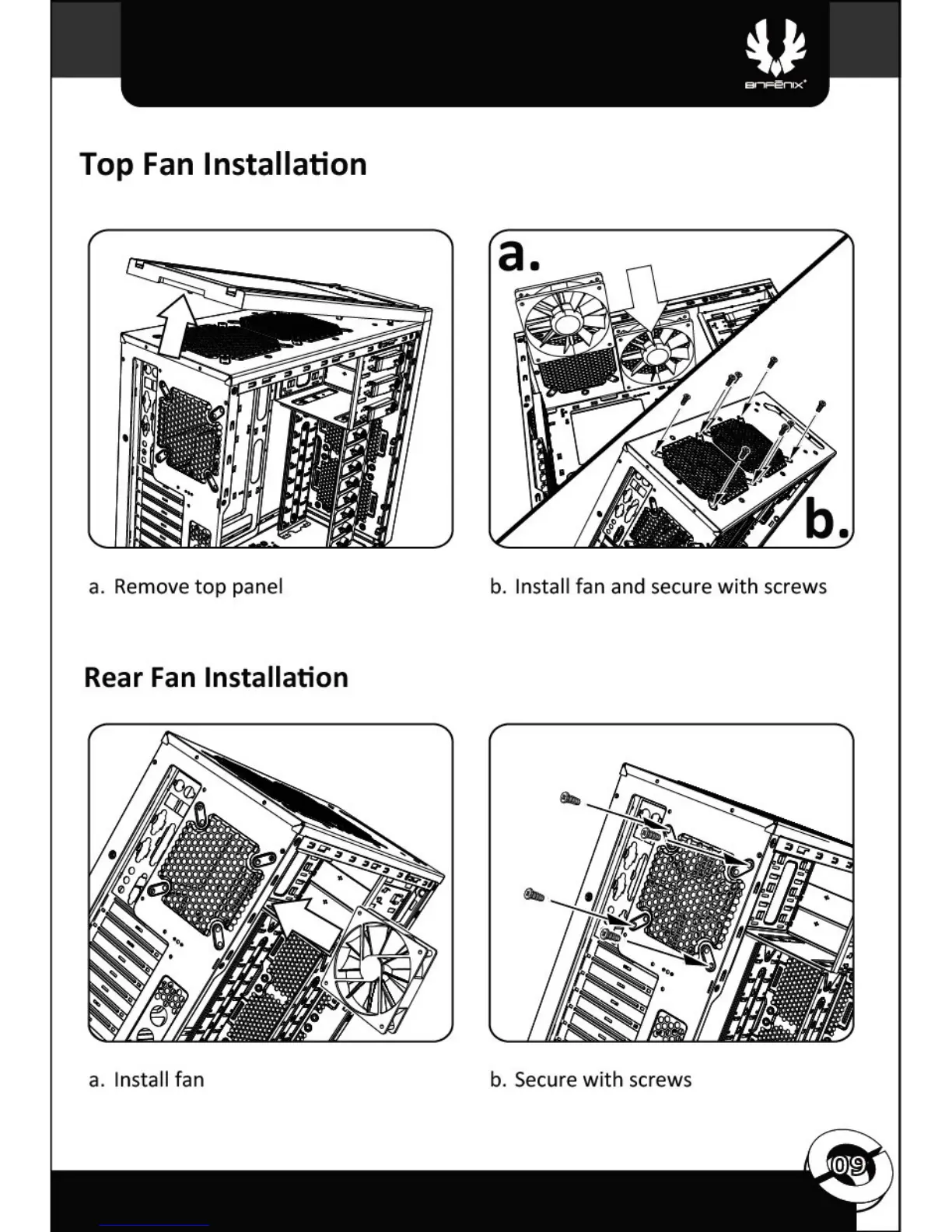 BITFENIX

Top Fan Installation

a.

b.

a. Remove top panel

b. Install fan and secure with screws

Rear Fan Installation

a. Install fan

b. Secure with screws

09