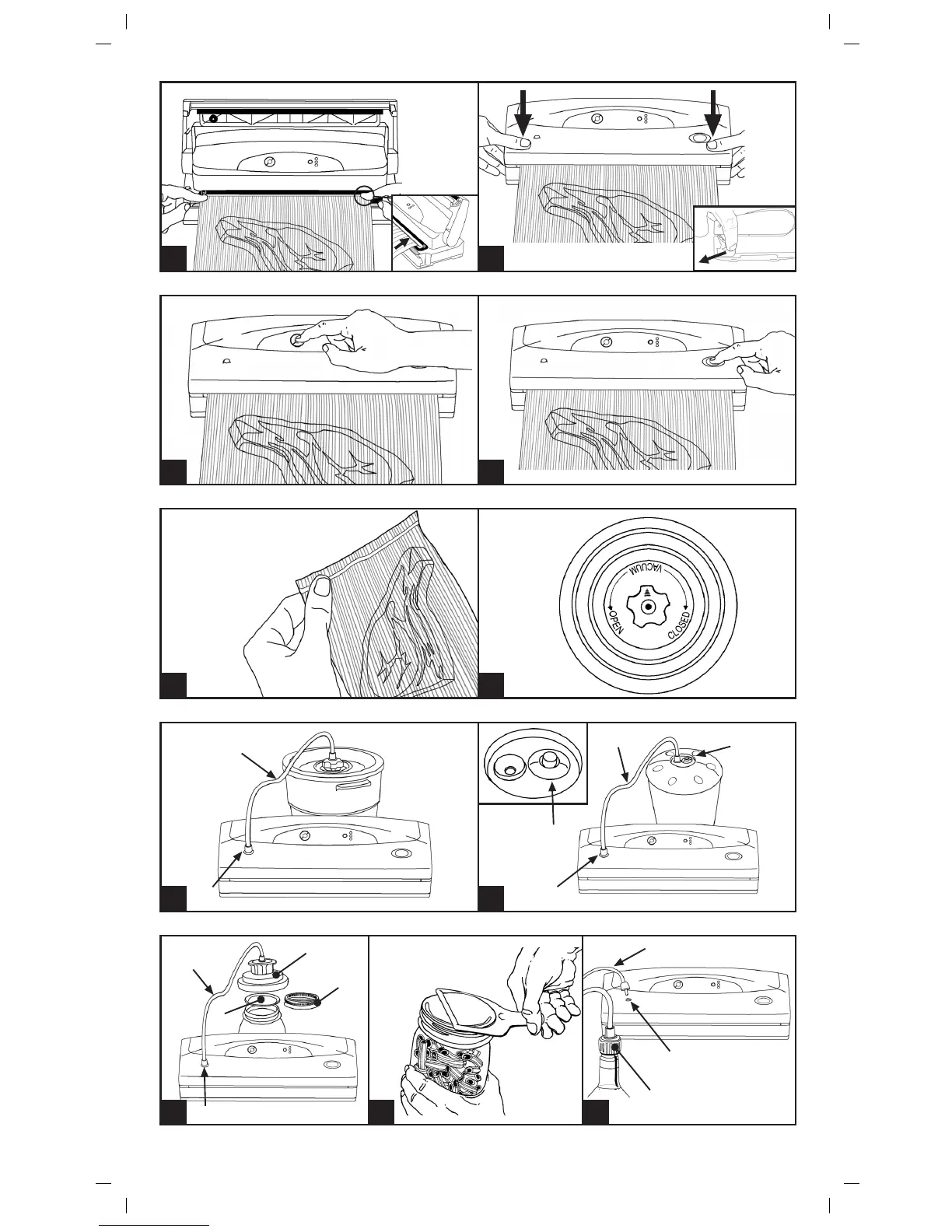 VACUUM
OPEN
CLOSED