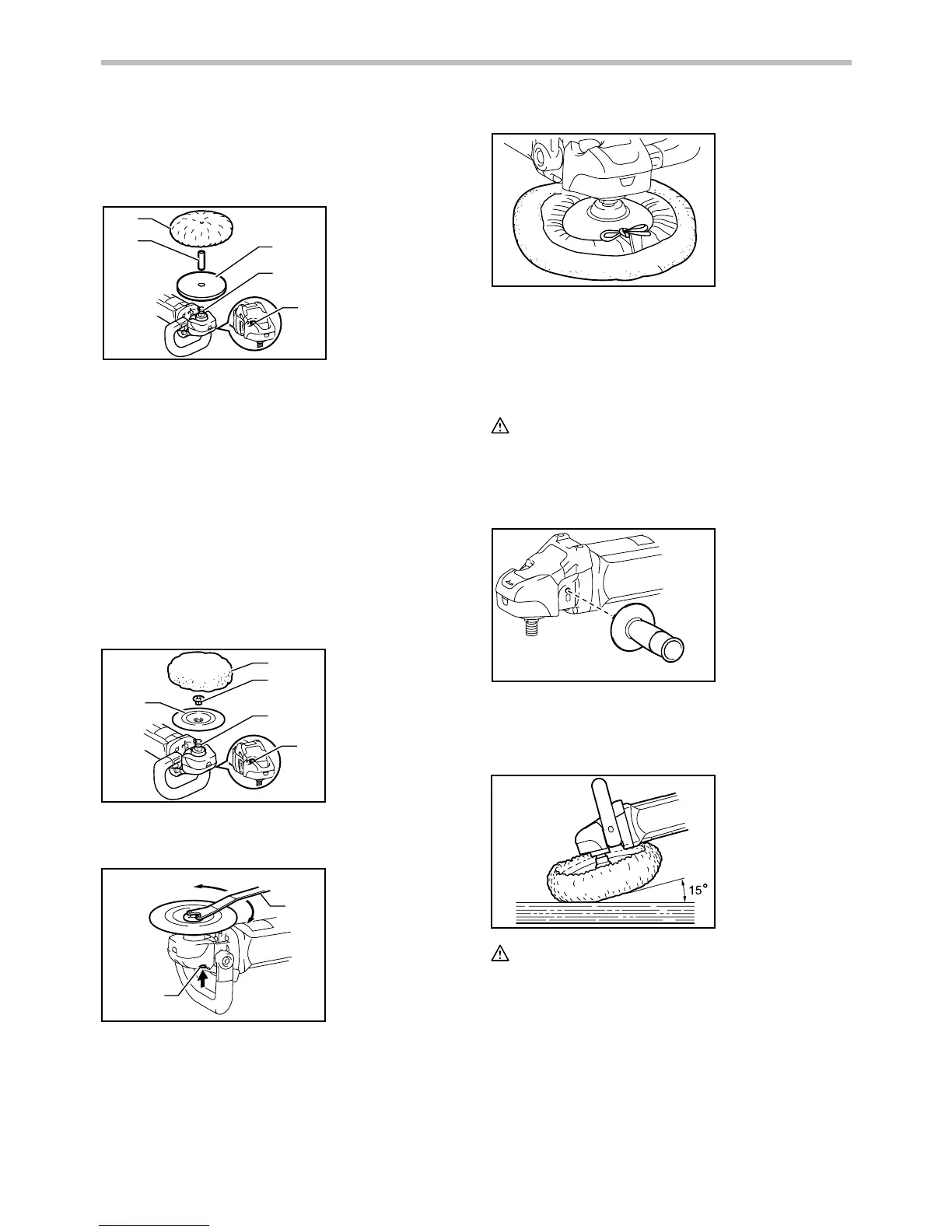 15°