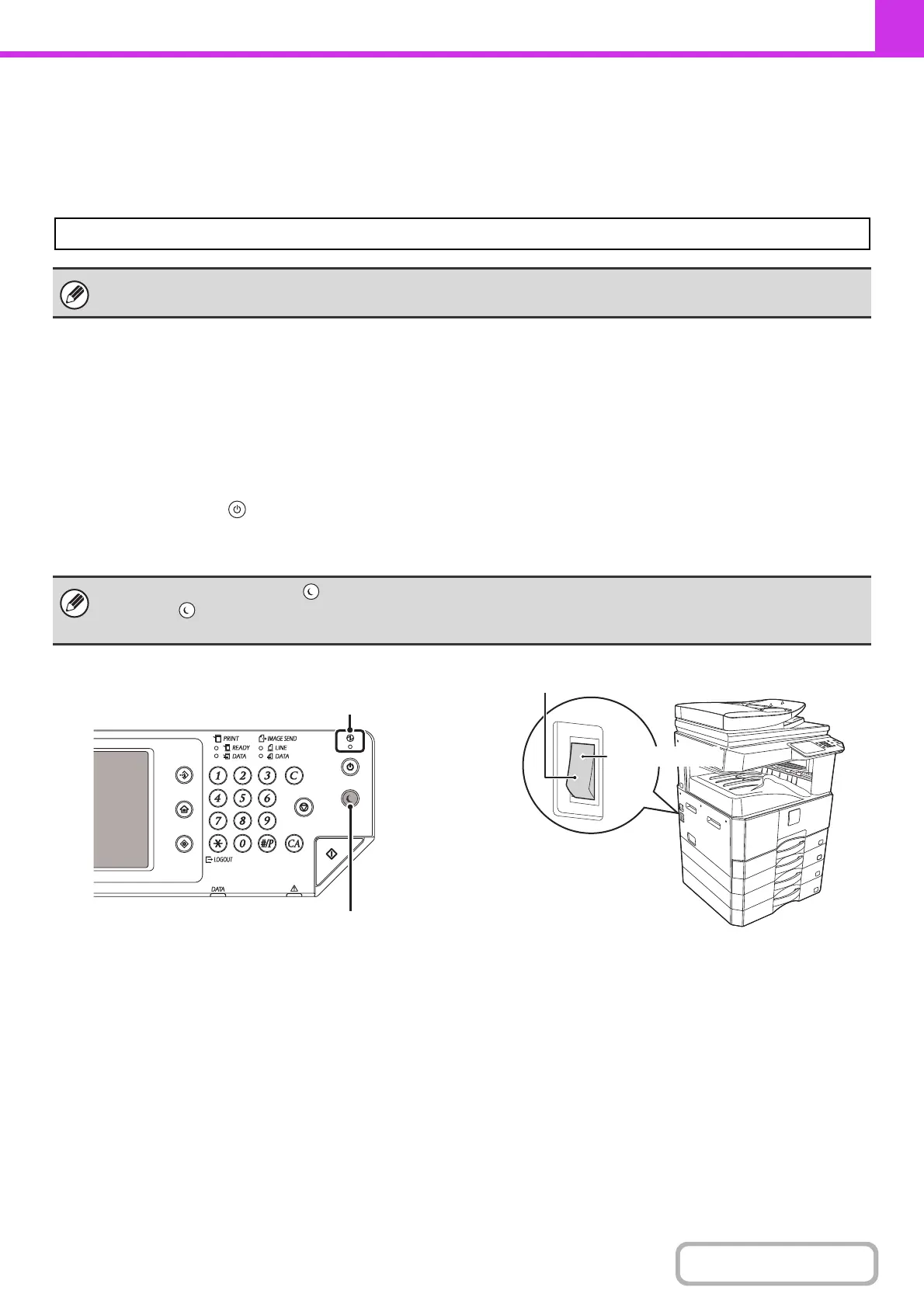 PRINT
READY
DATA
IMAGE SEND
LINE
DATA

1 2 3 C
4 5 6
7 8 9
0 #/P CA

LOGOUT

DATA