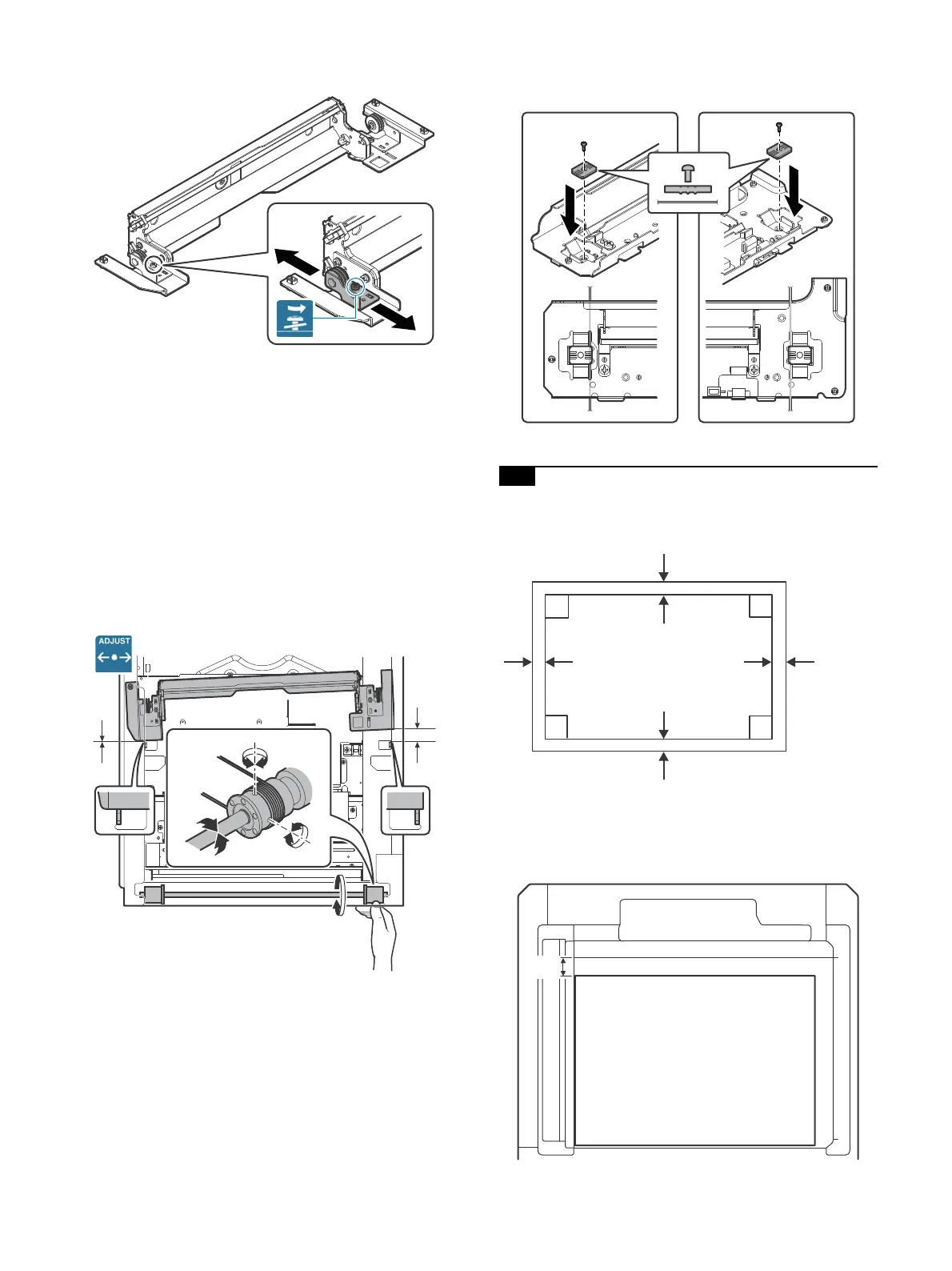 ADJUST