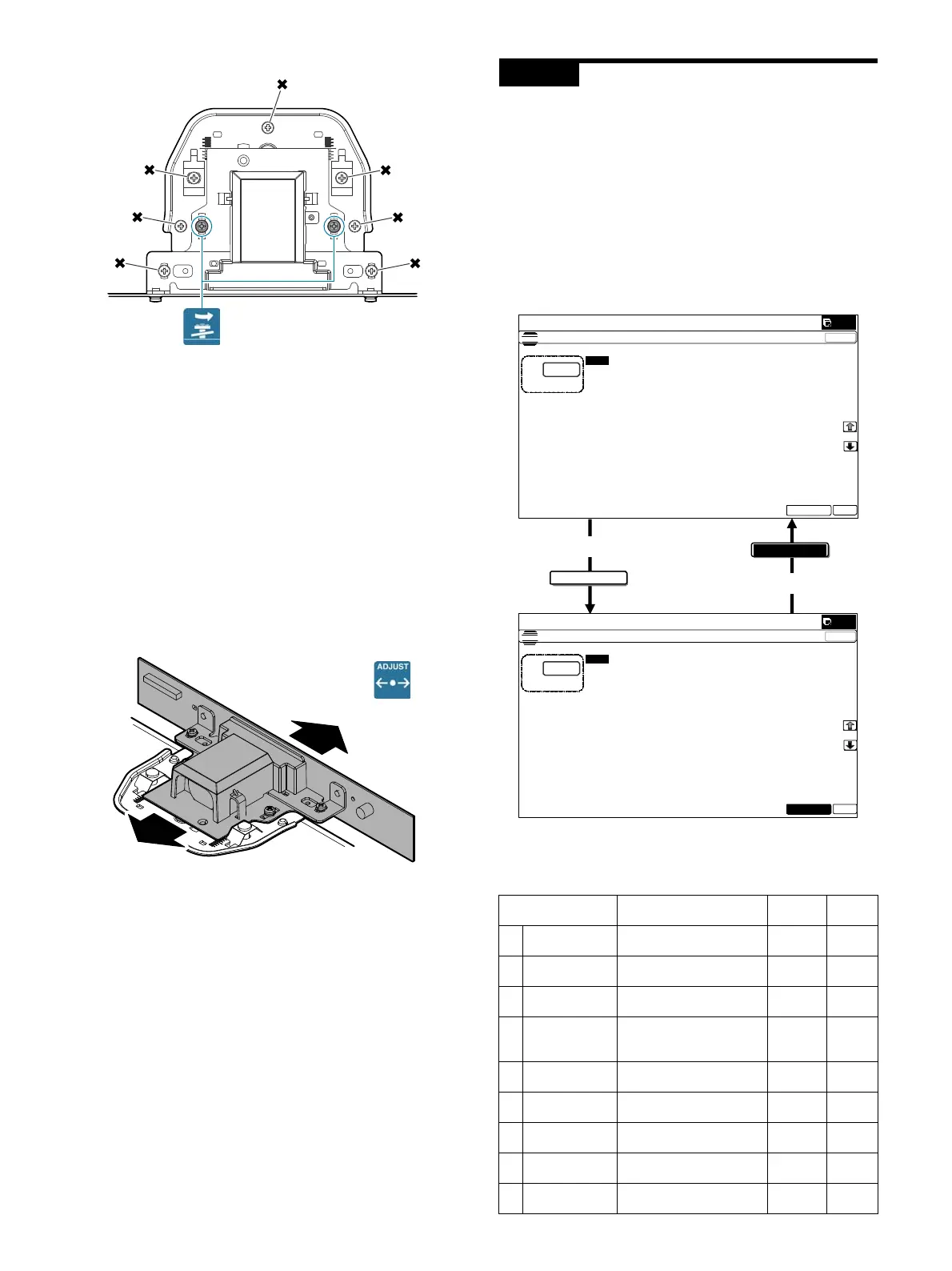 ADJUST