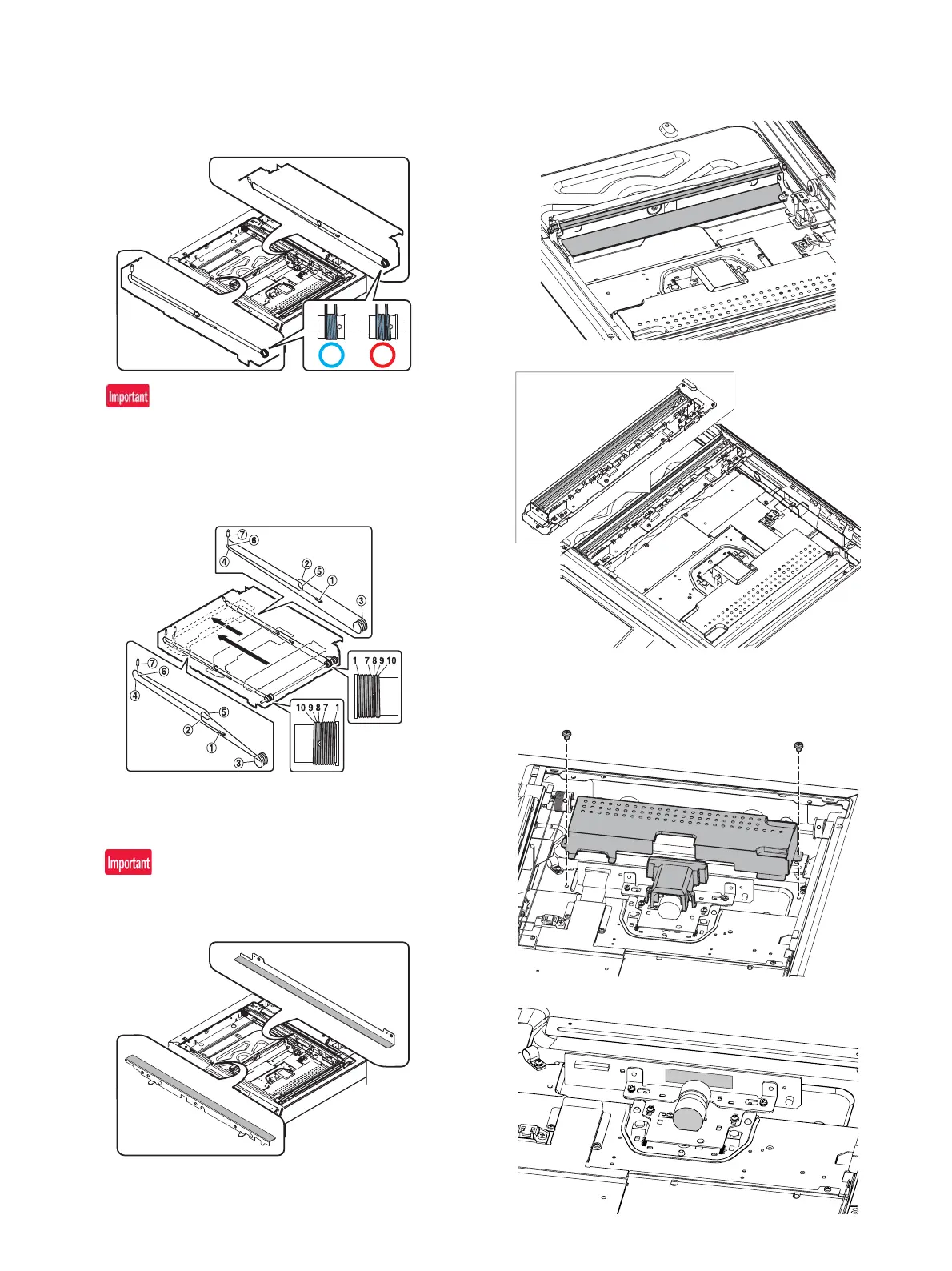 Important

⑦
⑥
④
②
⑤
①
③
1 7 8 9 10
⑦
⑥
④
⑤
②
①
③
10 9 8 7 1

Important